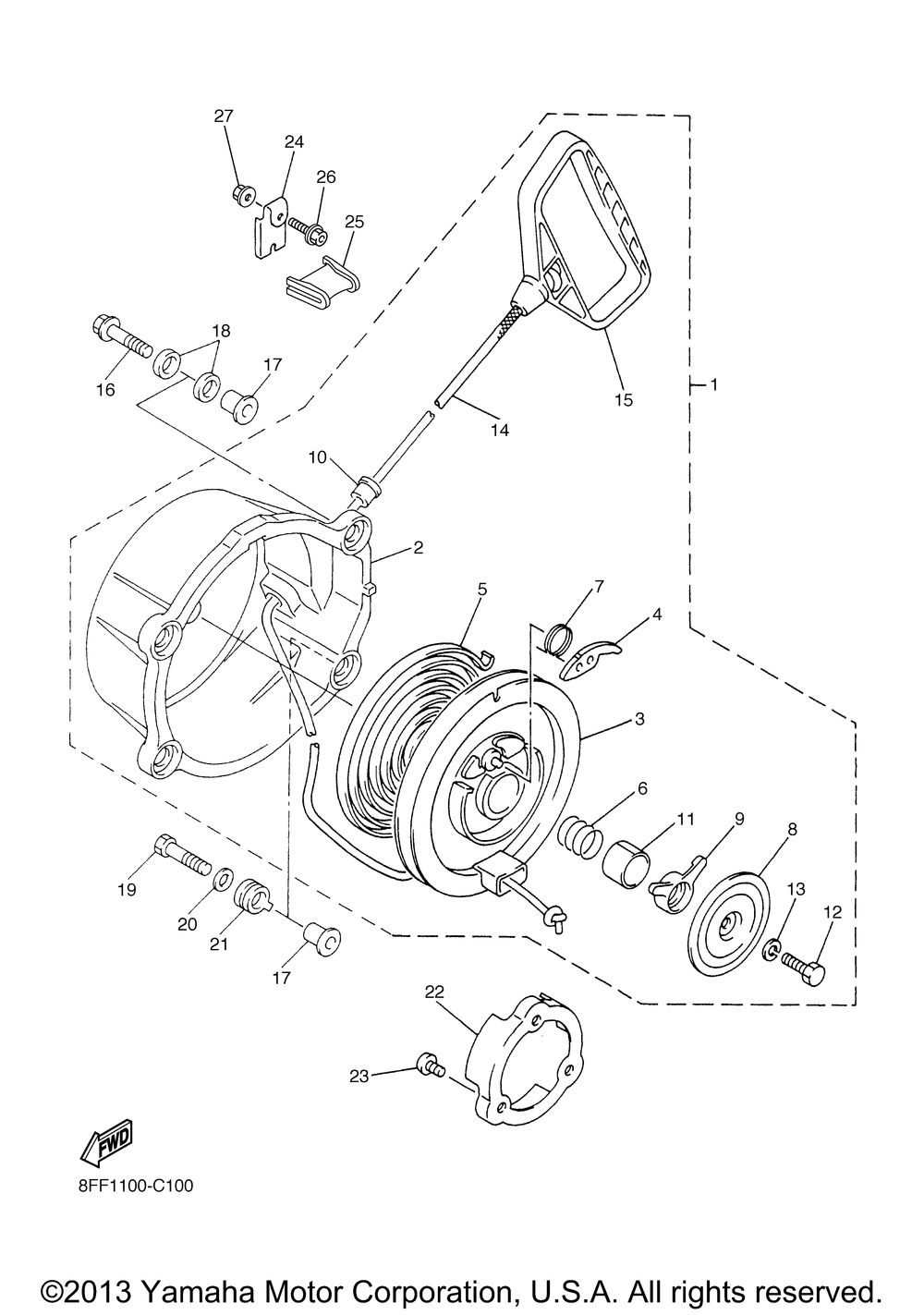 27
24
26
25
18
16
17
15
1
14
10
2
5
7
4
3
6
11
9
8
13
12
19
20
21
17
22
23
FWD
8FF1100-C100

©2013 Yamaha Motor Corporation, U.S.A. All rights reserved.