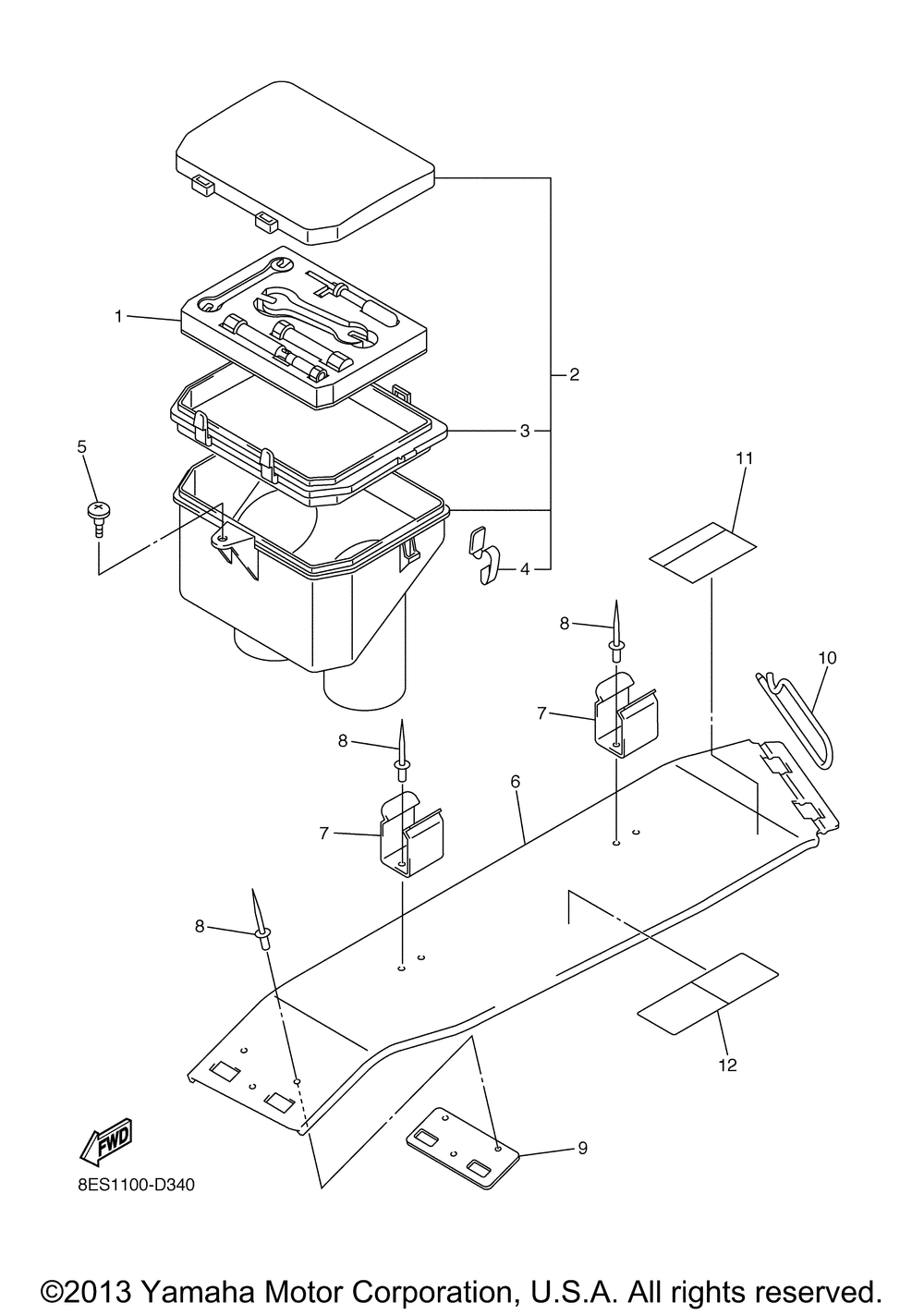 1
2
3
5
4
11
8
10
7
8
6
7
8
12
9
FWD
8ES1100-D340

©2013 Yamaha Motor Corporation, U.S.A. All rights reserved.