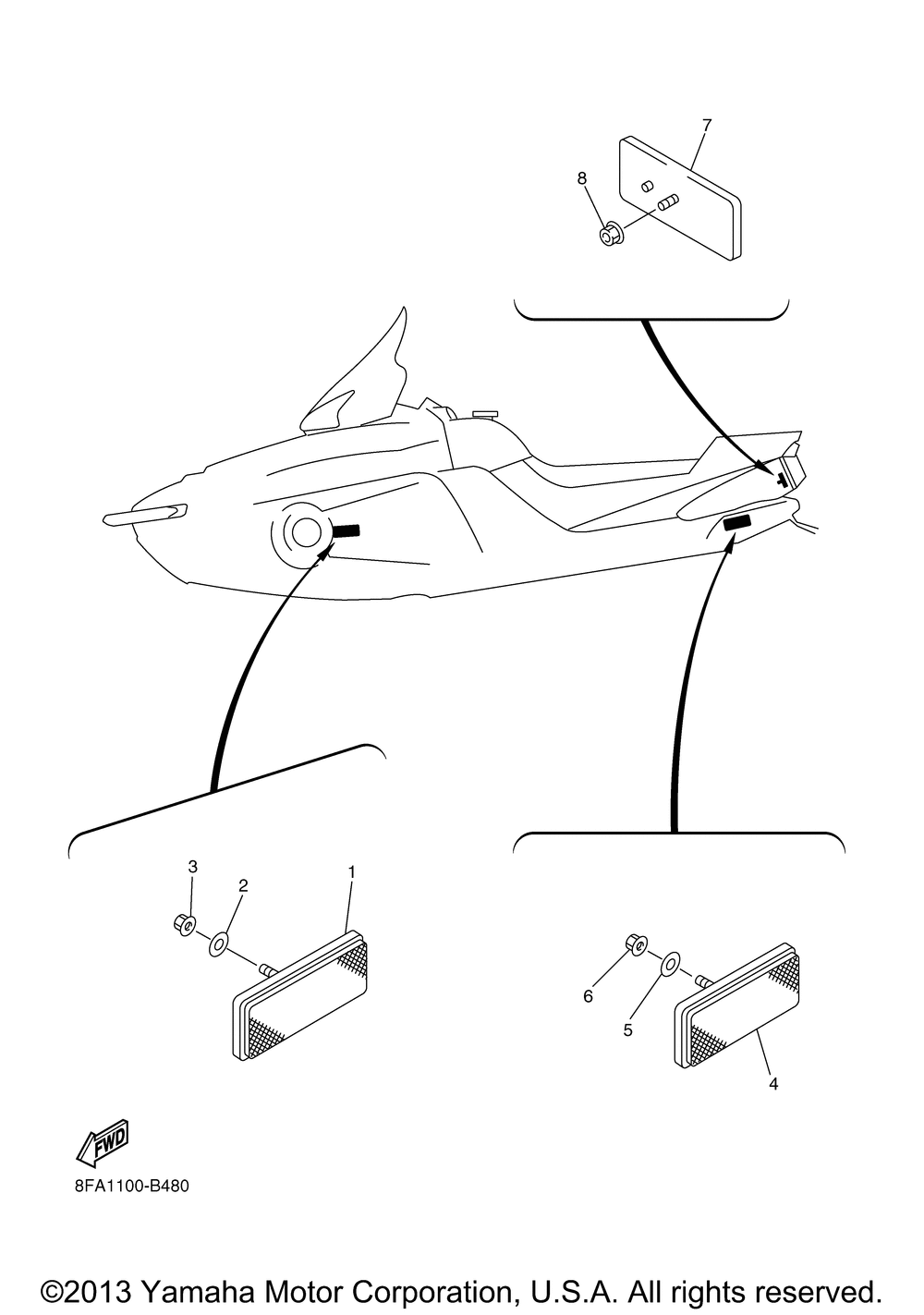 7
8
3
2
1
6
5
4
FWD
8FA1100-B480
©2013 Yamaha Motor Corporation, U.S.A. All rights reserved.