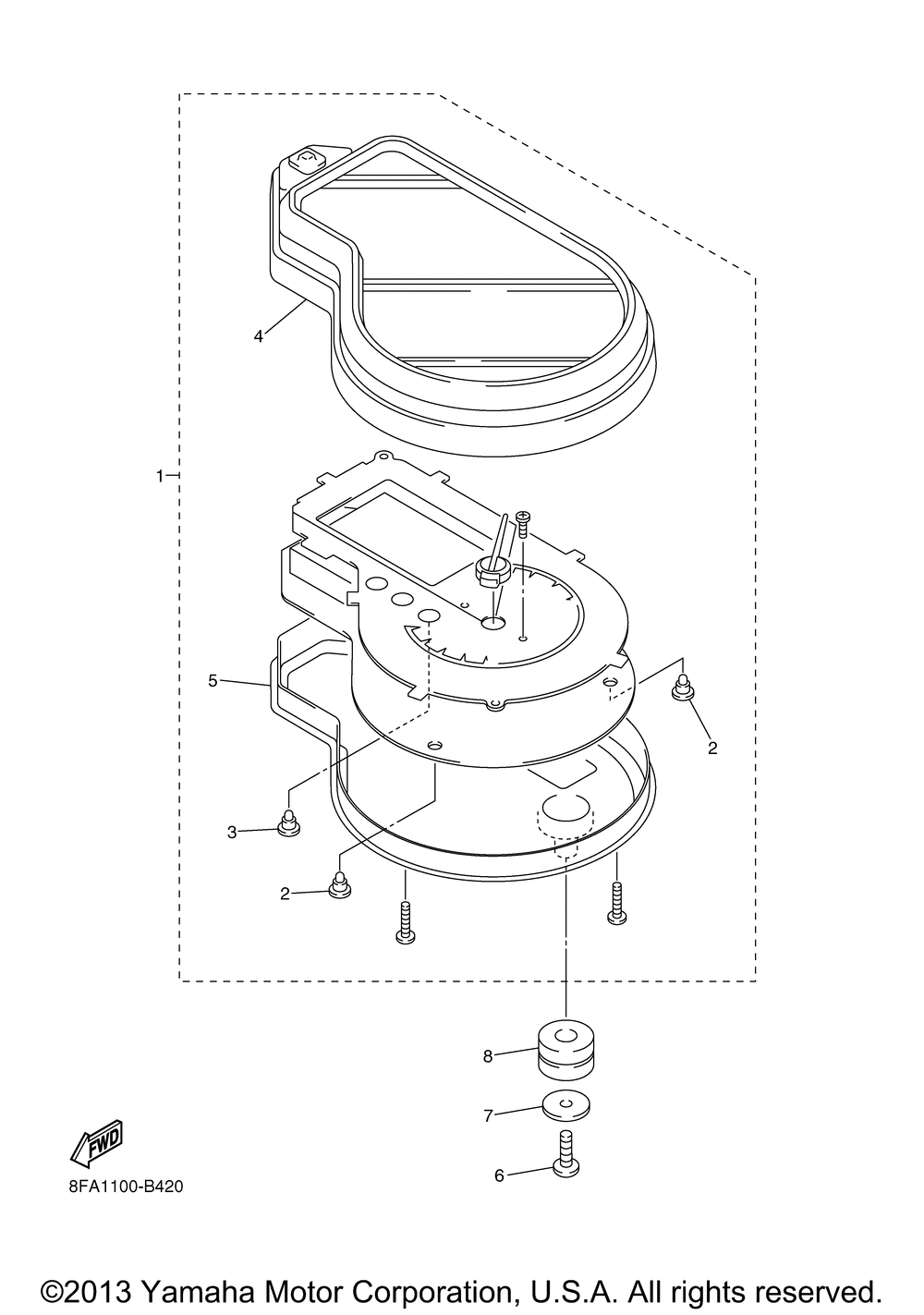 4

1

5

2

3

2

8

7

6

FWD

8FA1100-B420

©2013 Yamaha Motor Corporation, U.S.A. All rights reserved.