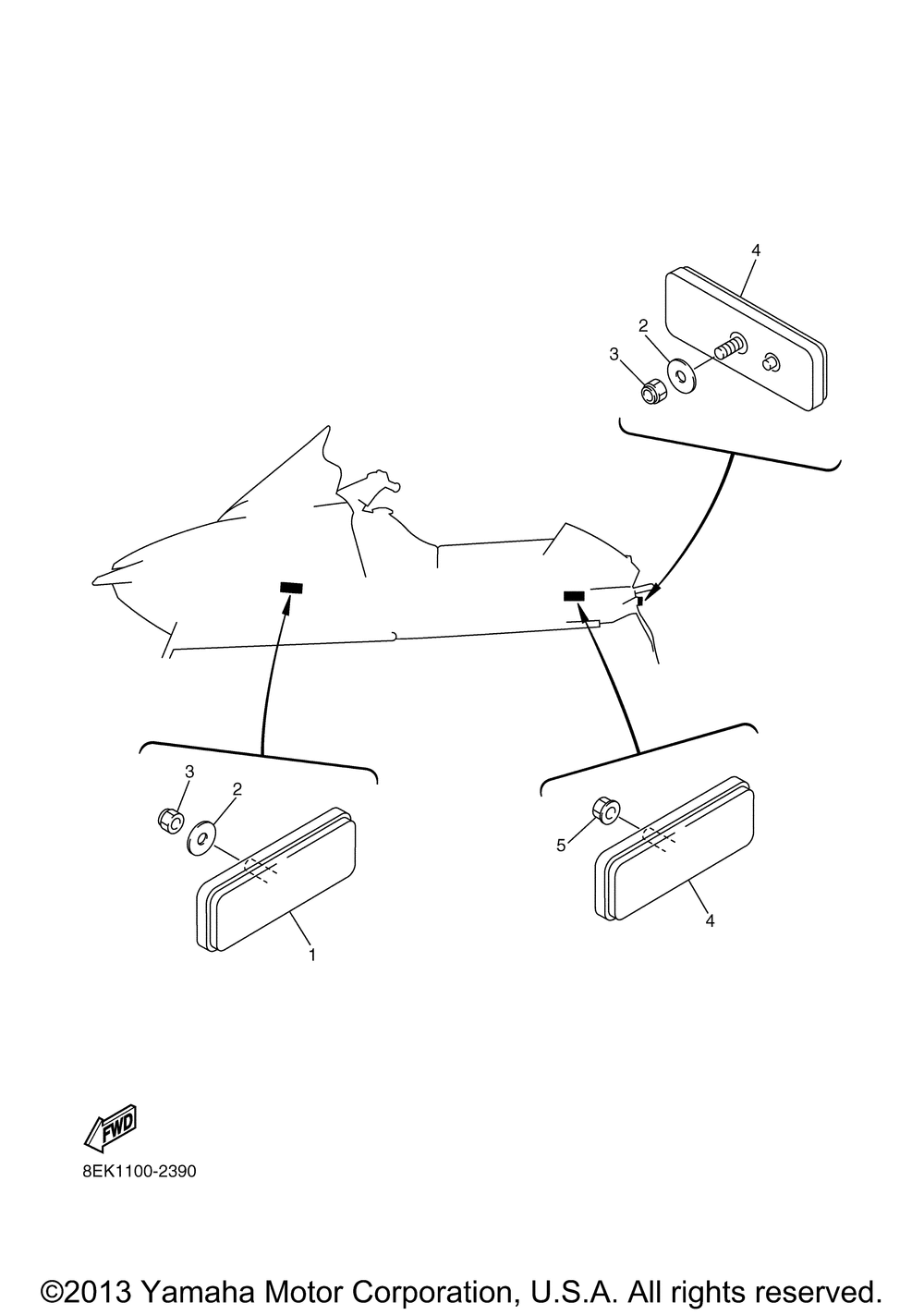 4
2
3
3
2
1
5
4
FWD
8EK1100-2390
©2013 Yamaha Motor Corporation, U.S.A. All rights reserved.