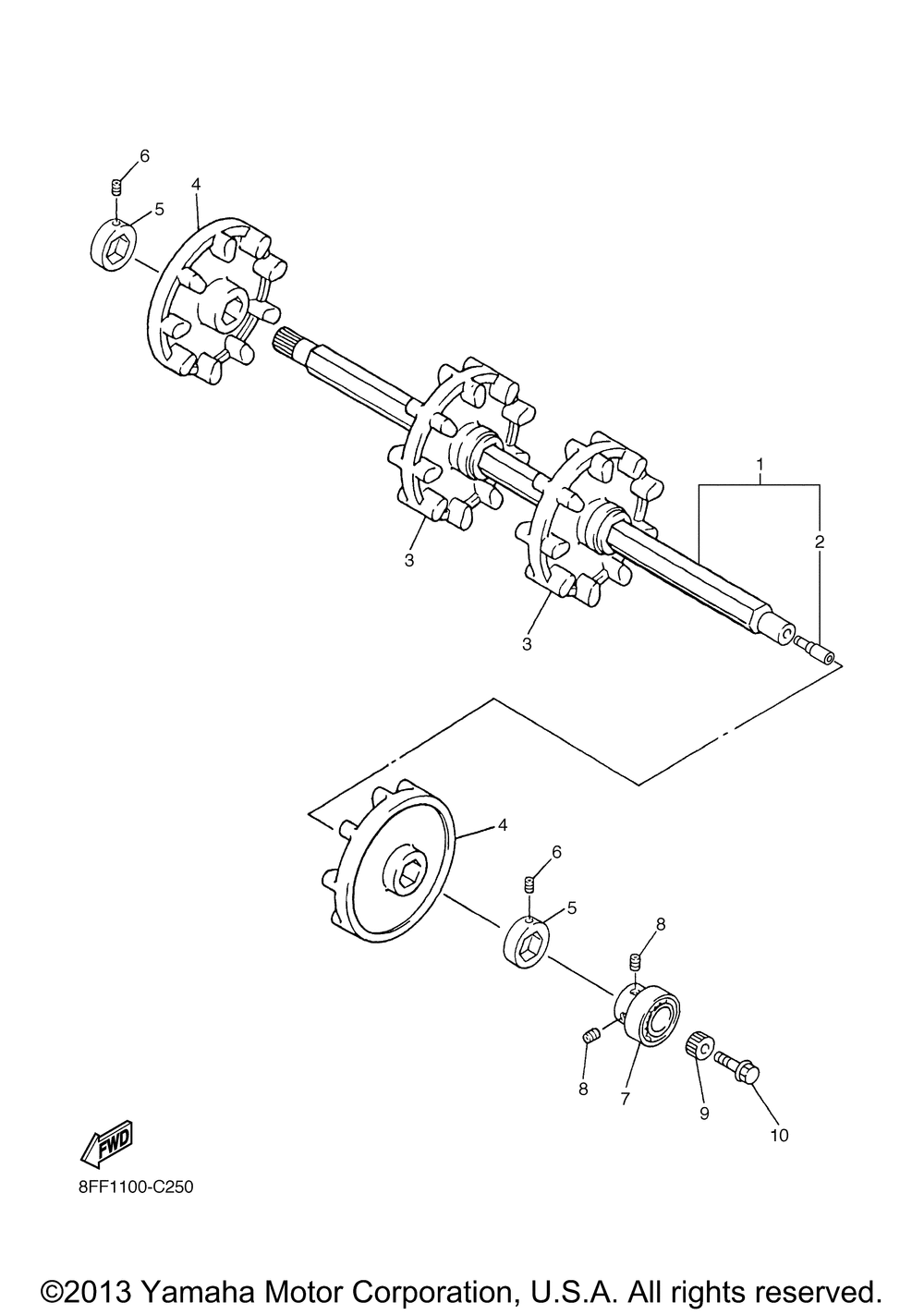 6
4
5
1
2
3
3
4
6
5
8
8
7
9
10
FWD
8FF1100-C250

©2013 Yamaha Motor Corporation, U.S.A. All rights reserved.