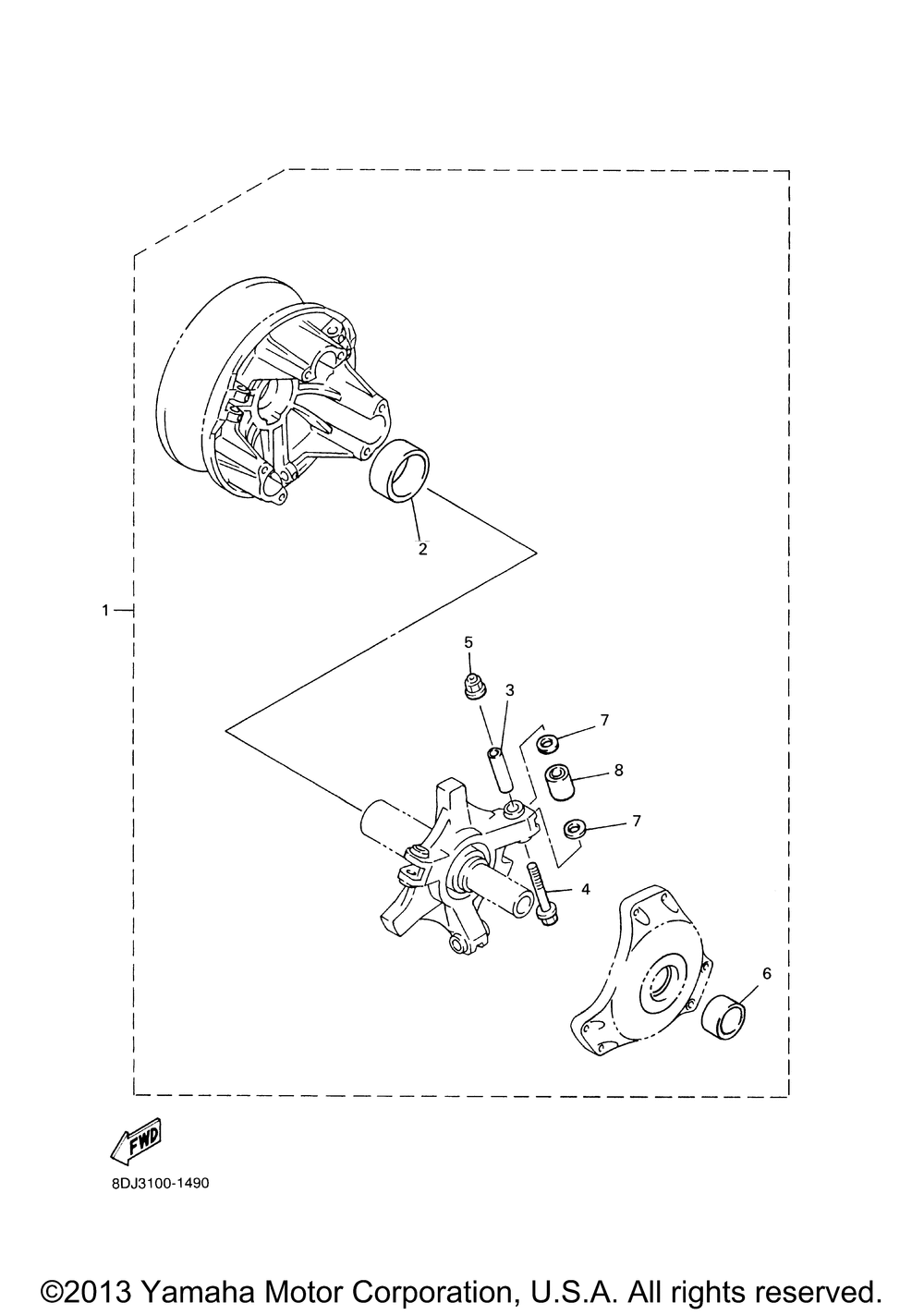 2

1

5

3

7

8

7

4

6

FWD

8DJ3100-1490

©2013 Yamaha Motor Corporation, U.S.A. All rights reserved.