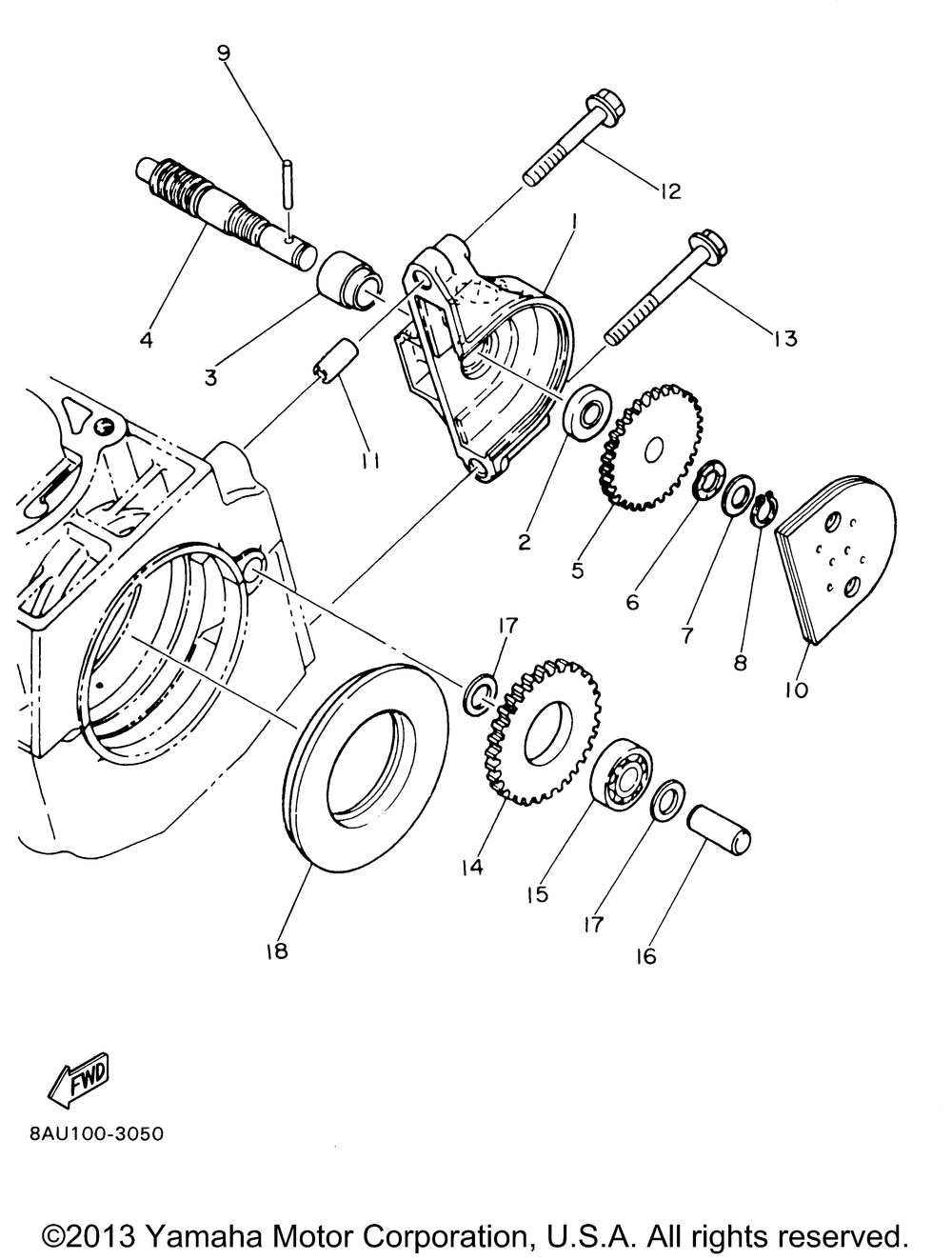 9
12
1
13
4
3
11
2
5
6
7
8
10
17
14
15
17
16
18
FWD
8AU100-3050
©2013 Yamaha Motor Corporation, U.S.A. All rights reserved.