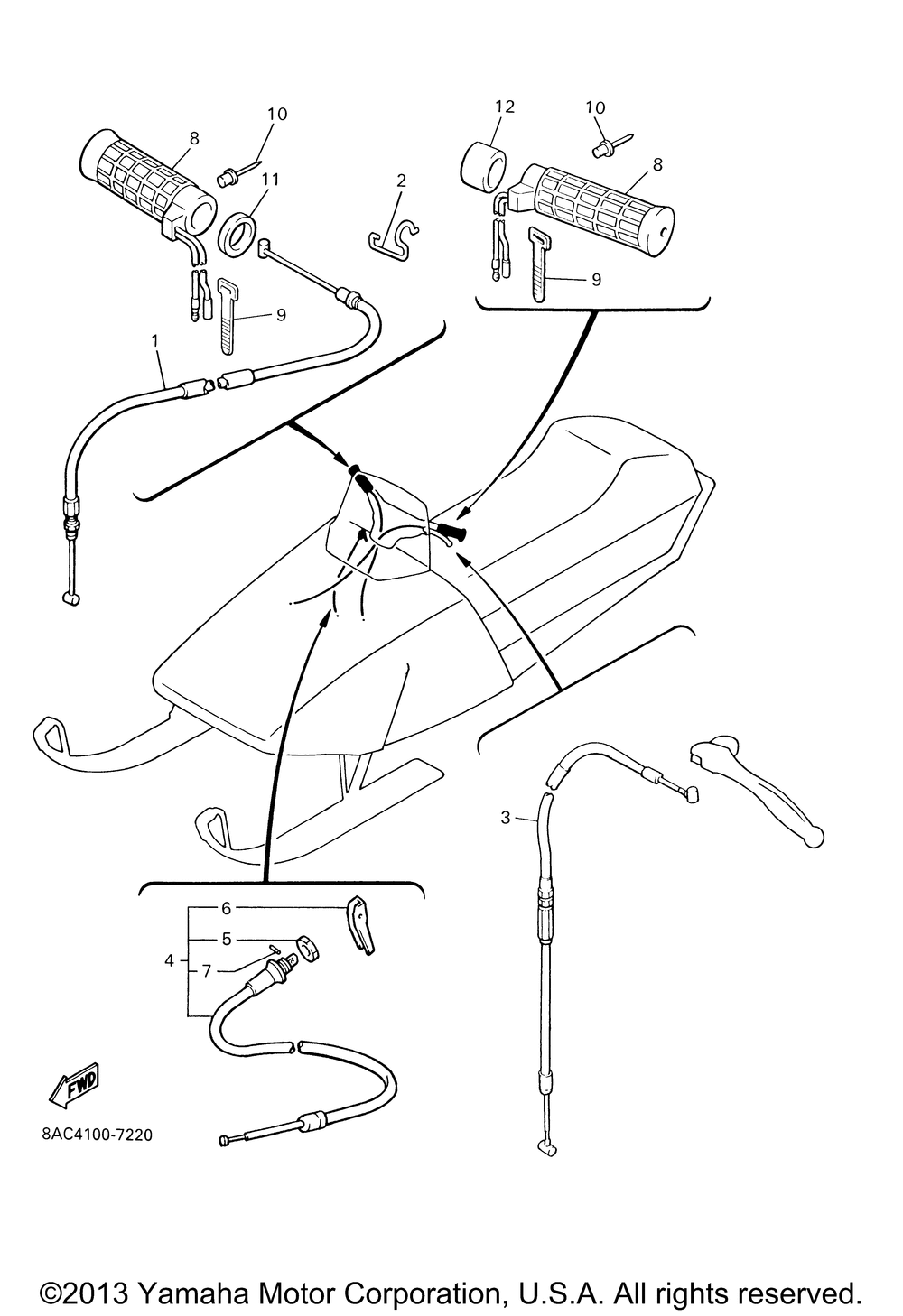 10
8
11
2
9
1
12
10
8
9
3
6
5
4
7
FWD
8AC4100-7220
©2013 Yamaha Motor Corporation, U.S.A. All rights reserved.