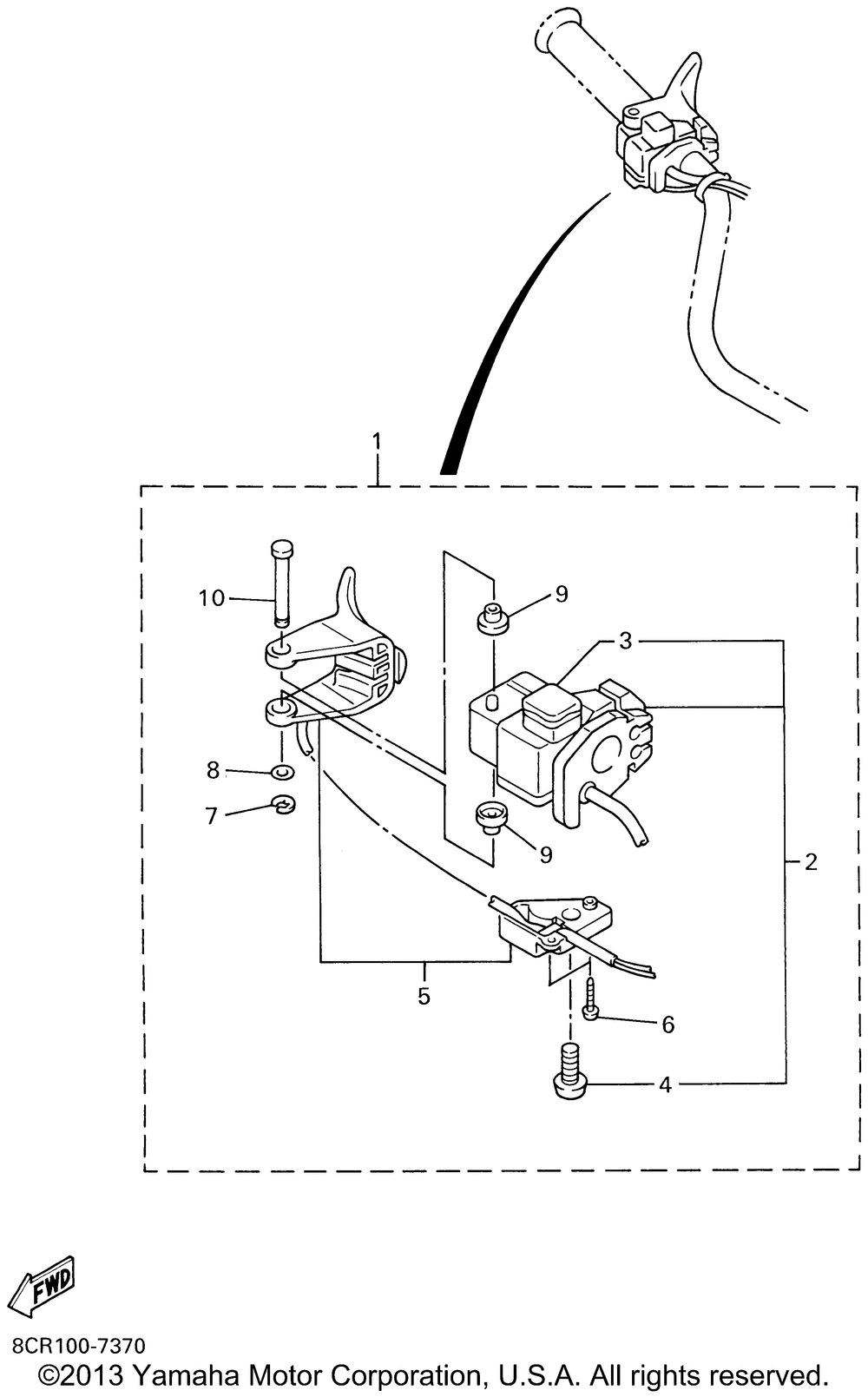 1

10

9

3

8

7

9

2

5

6

4

FWD

8CR100-7370
©2013 Yamaha Motor Corporation, U.S.A. All rights reserved.