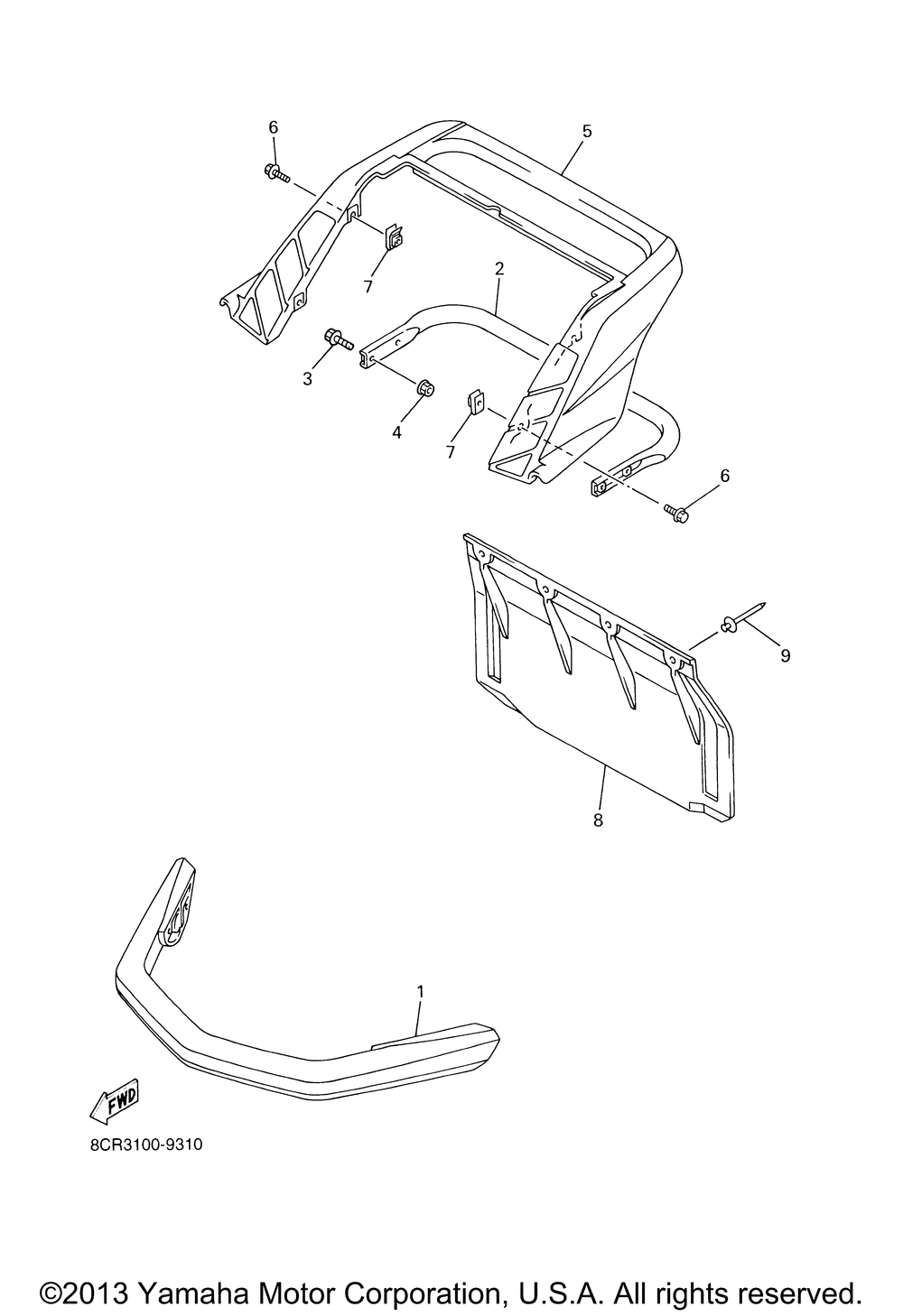 6
5
7
2
3
4
7
6
9
8
1
FWD
8CR3100-9310
©2013 Yamaha Motor Corporation, U.S.A. All rights reserved.