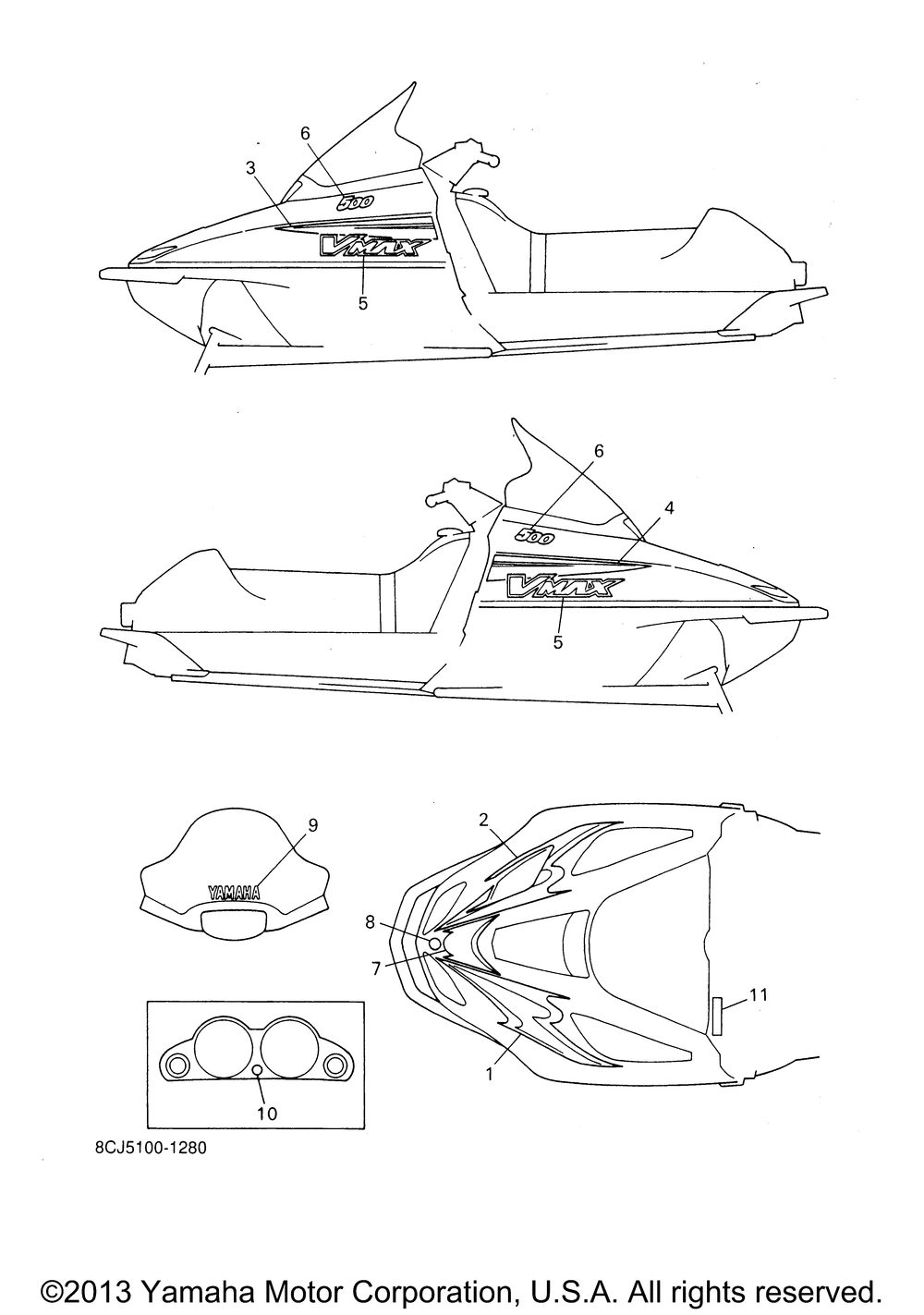 6
3
500
VMAX
5

6
4
500
VMAX
5

9
YAMAHA
2
8
7
11
1
10

8CJ5100-1280

©2013 Yamaha Motor Corporation, U.S.A. All rights reserved.