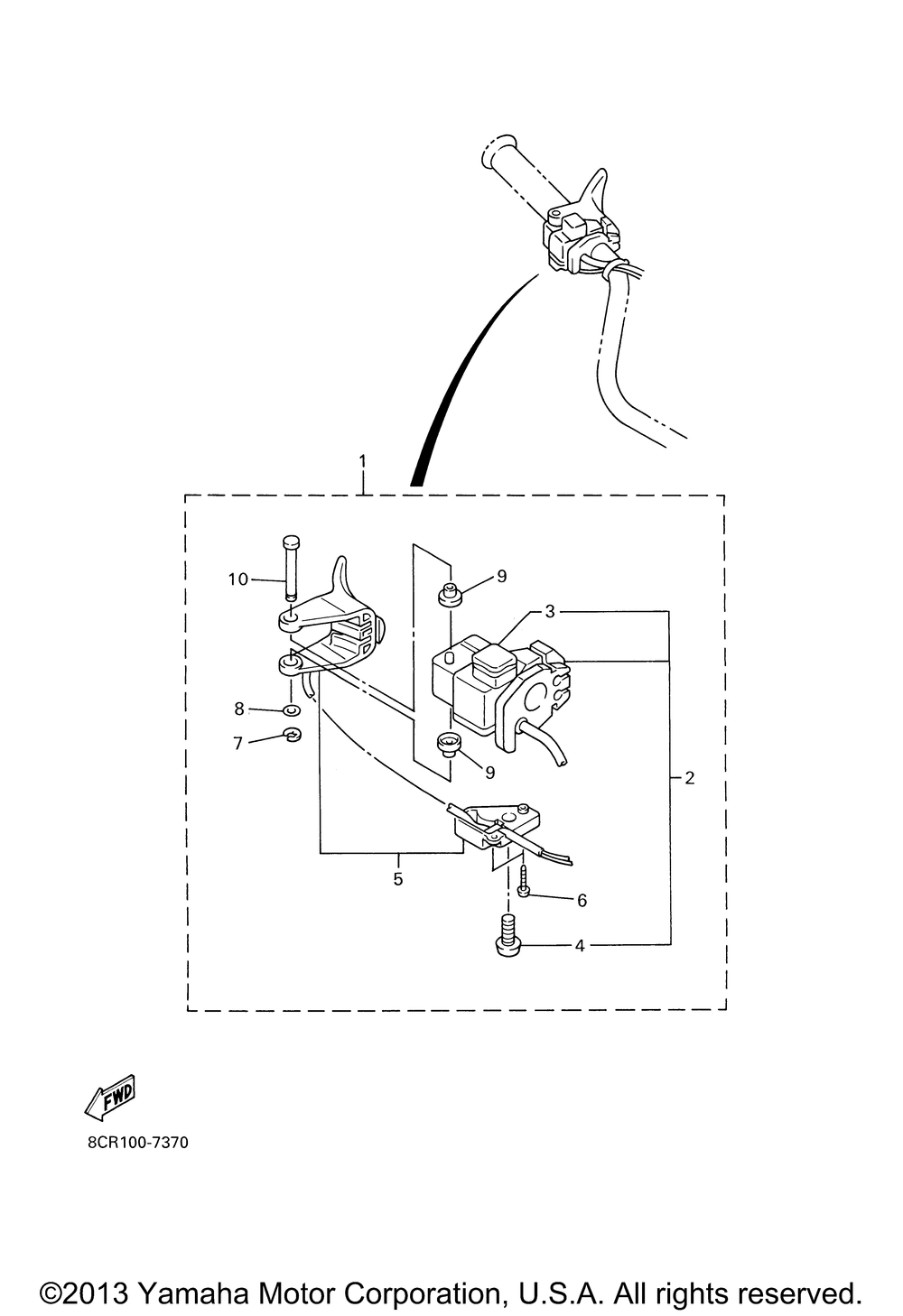 1
10
9
3
8
7
9
2
5
6
4
FWD
8CR100-7370
©2013 Yamaha Motor Corporation, U.S.A. All rights reserved.