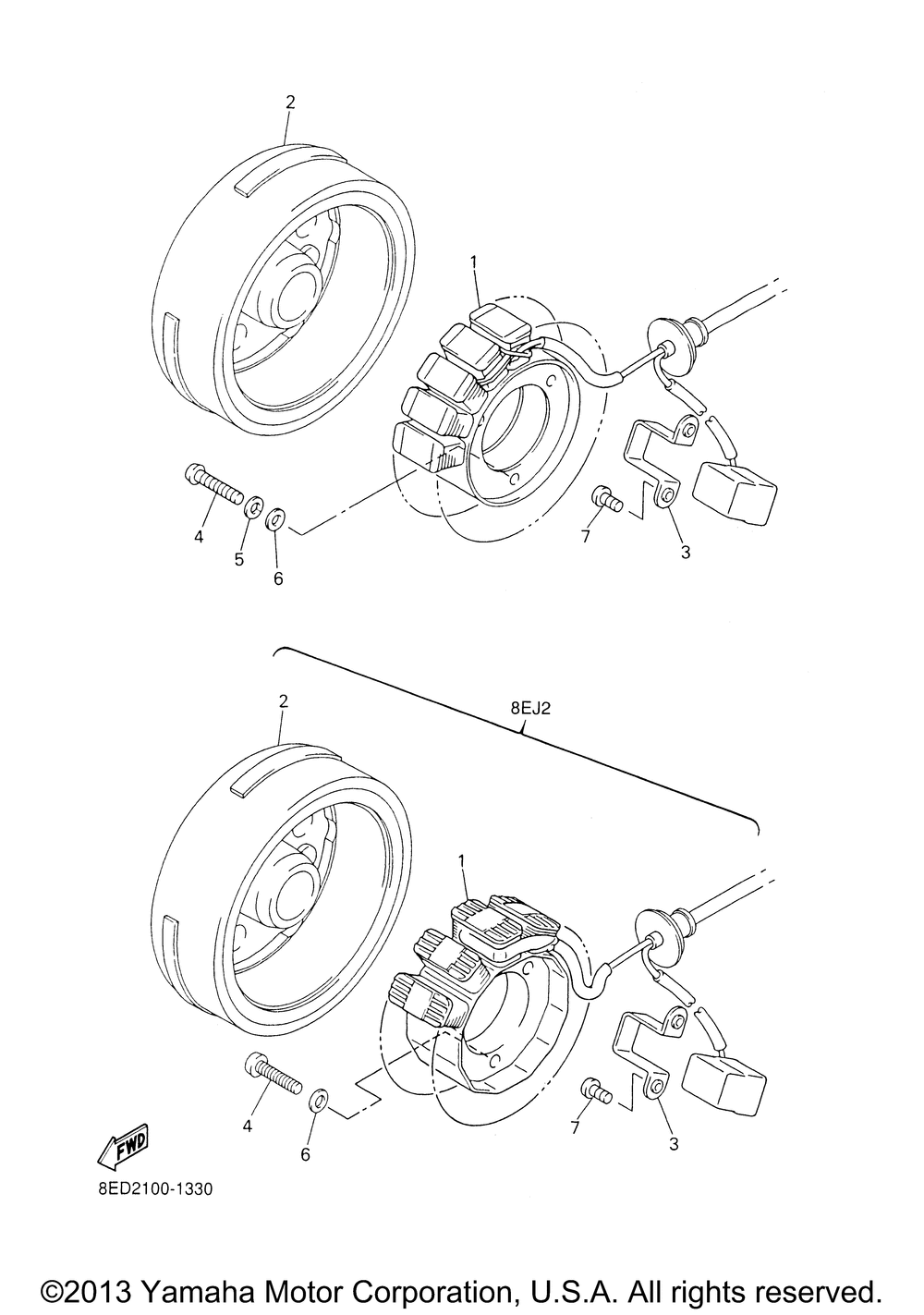 2

1

4

5

6

7

3

8EJ2

2

1

4

6

7

3

FWD

8ED2100-1330

©2013 Yamaha Motor Corporation, U.S.A. All rights reserved.