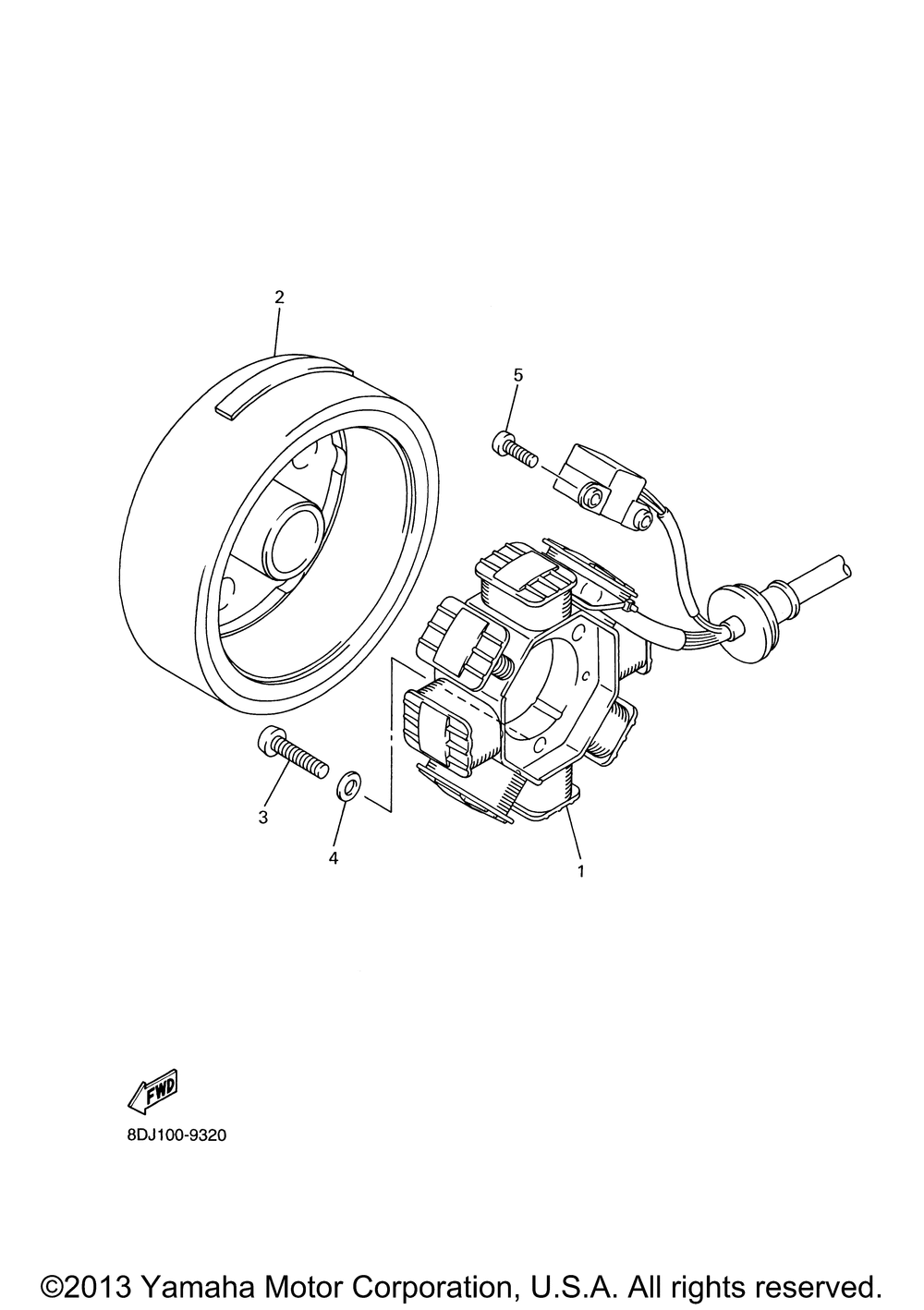 2

5

3

4

1

FWD

8DJ100-9320

©2013 Yamaha Motor Corporation, U.S.A. All rights reserved.