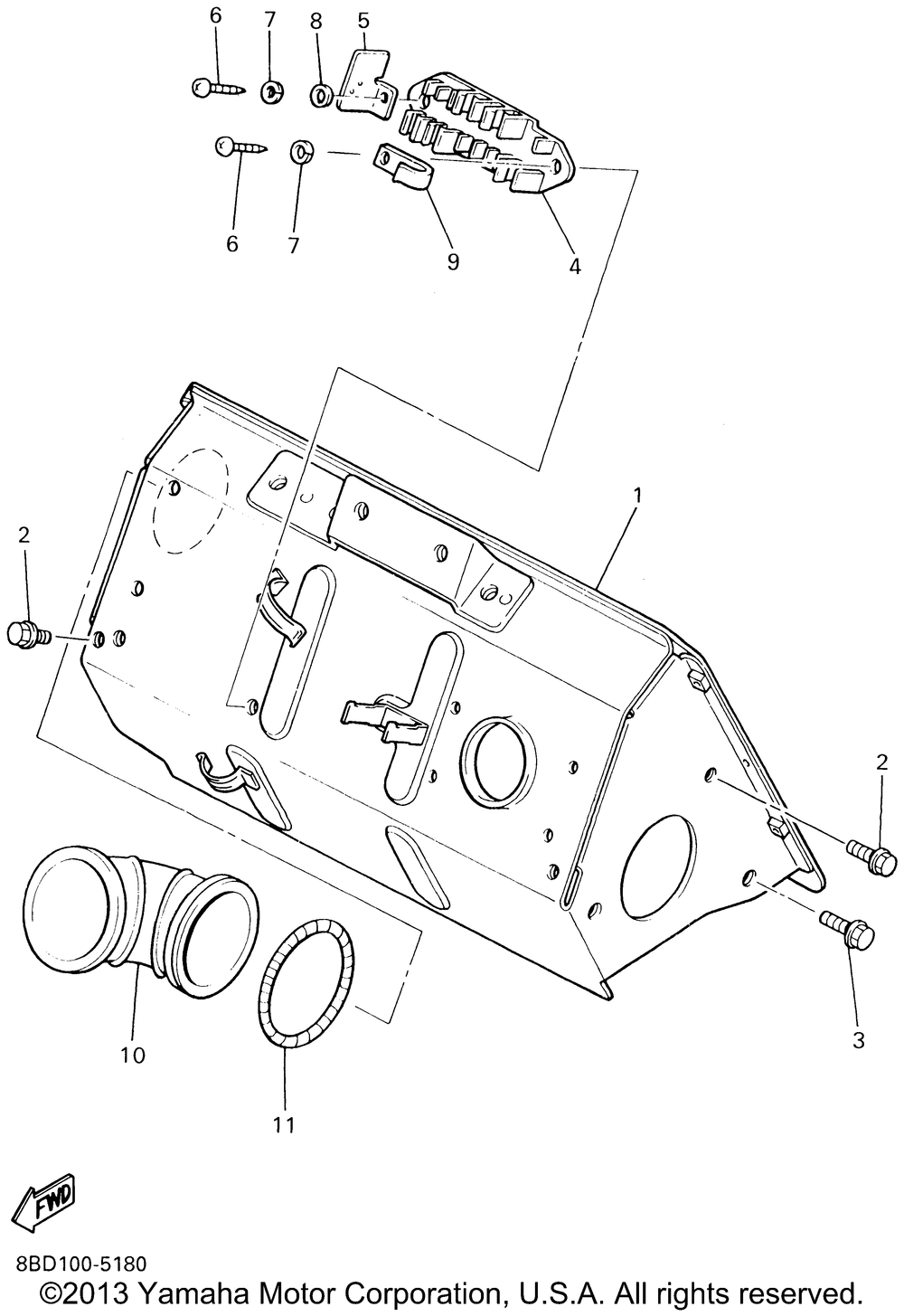 6
7
8
5
6
7
9
4
1
2
2
3
10
11
FWD
8BD100-5180
©2013 Yamaha Motor Corporation, U.S.A. All rights reserved.