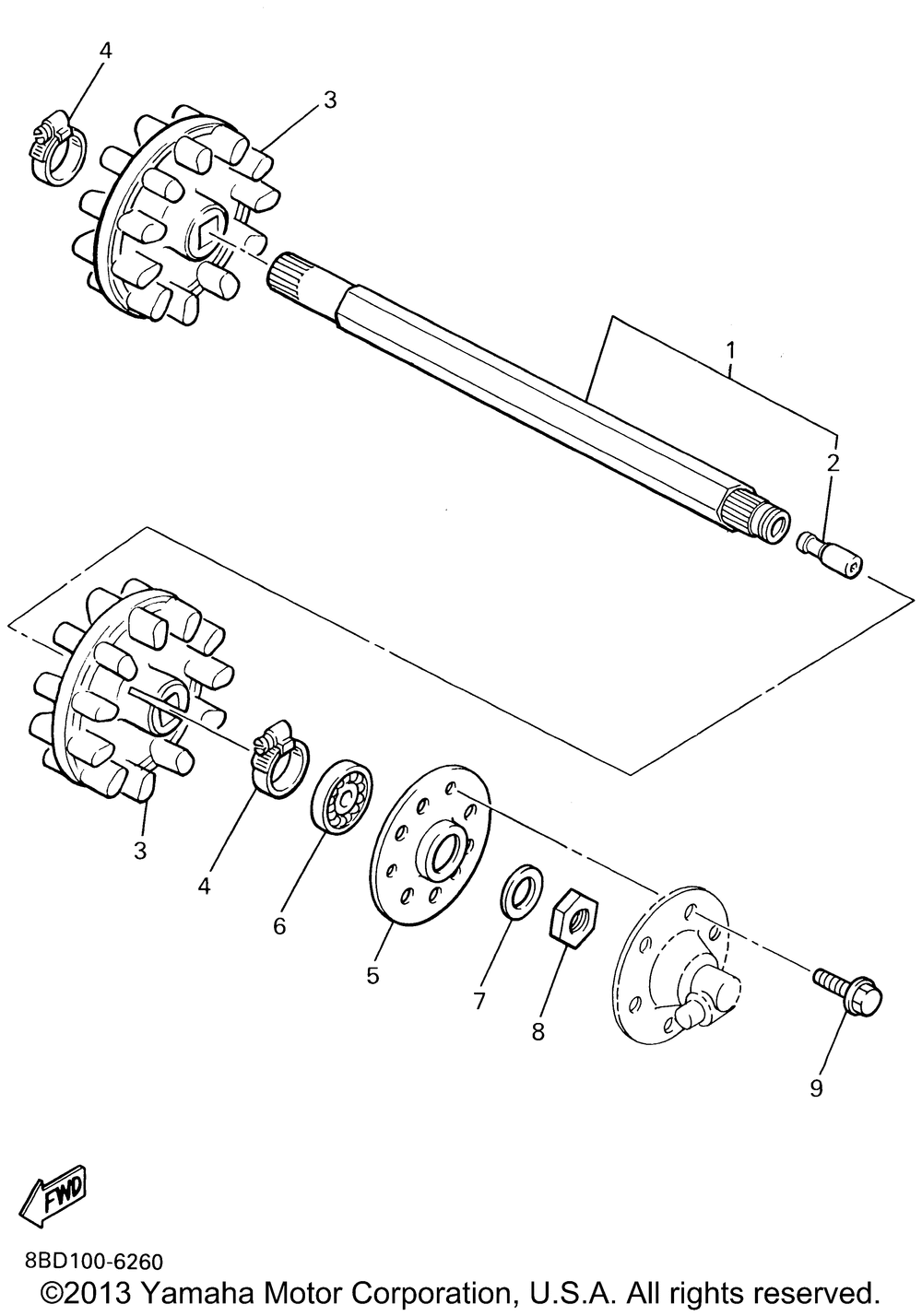 4
3
1
2
3
4
6
5
7
8
9
FWD
8BD100-6260
©2013 Yamaha Motor Corporation, U.S.A. All rights reserved.