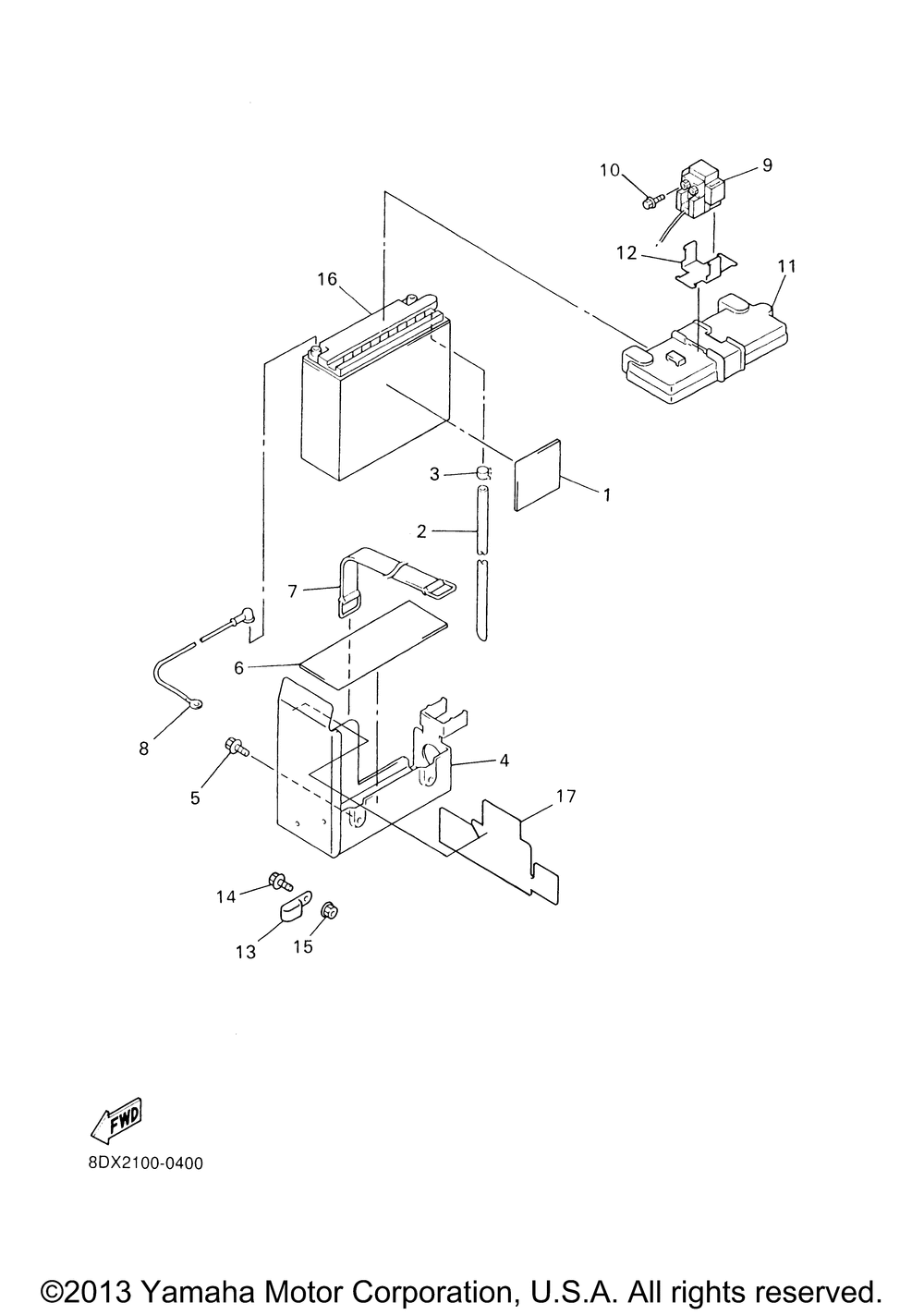 10
9
12
11
16
3
1
2
7
6
8
5
4
17
14
13
15
FWD
8DX2100-0400
©2013 Yamaha Motor Corporation, U.S.A. All rights reserved.