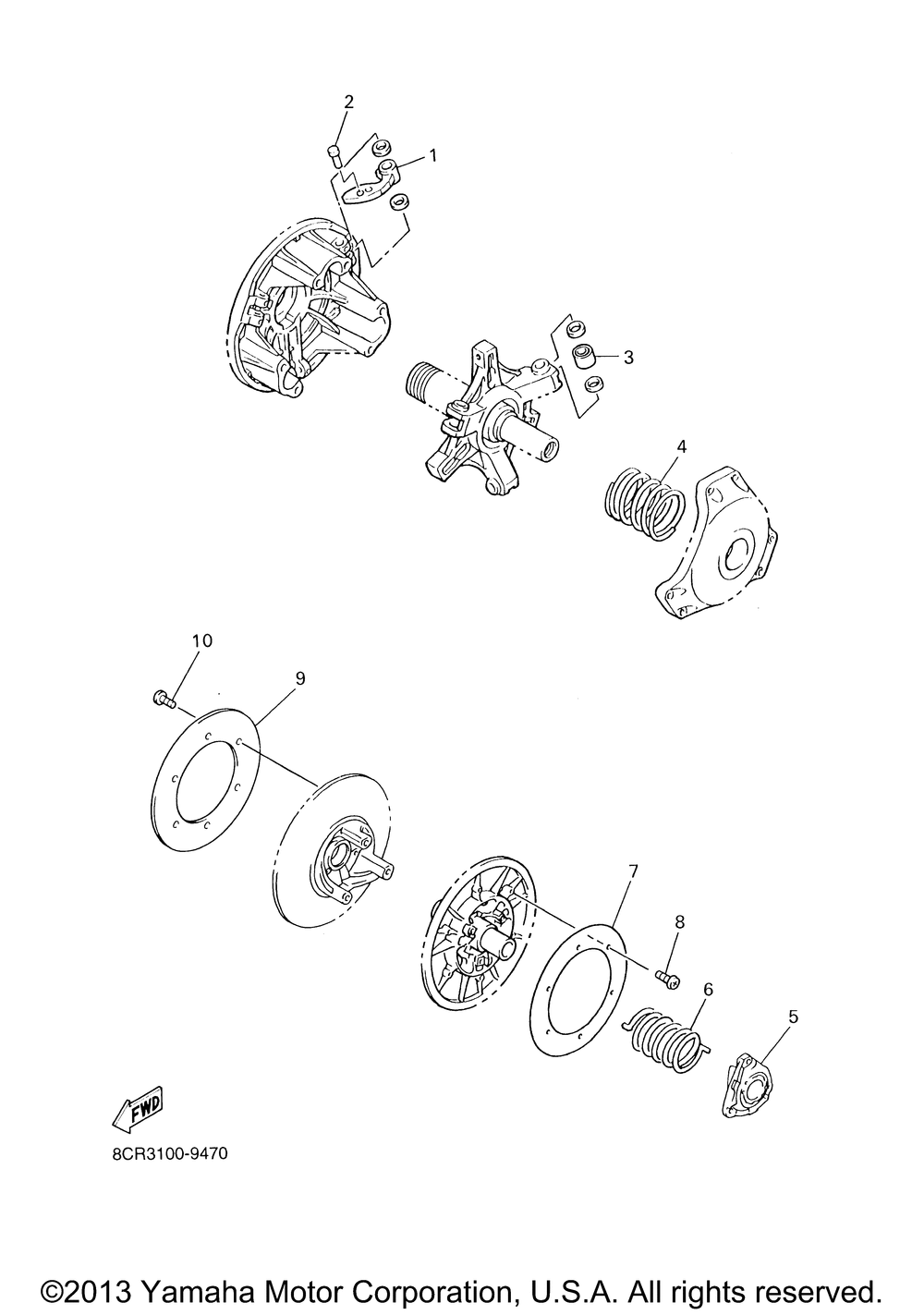 2
1
3
4
10
9
7
8
6
5
FWD
8CR3100-9470
©2013 Yamaha Motor Corporation, U.S.A. All rights reserved.