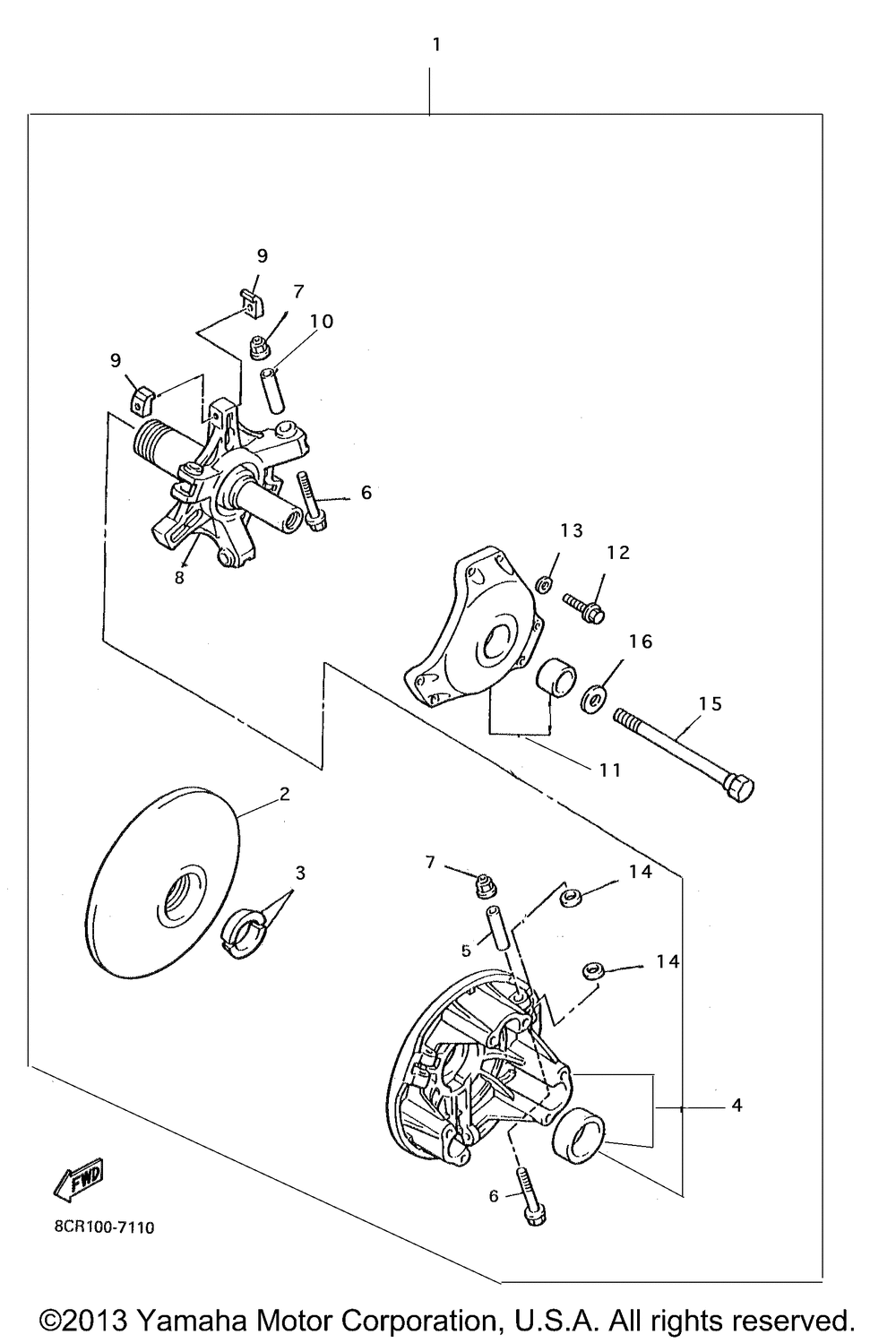 1

9
7
10
9
6
8
13
12
16
15
11
2
3
7
14
5
14
4
6

FWD

8CR100-7110

©2013 Yamaha Motor Corporation, U.S.A. All rights reserved.