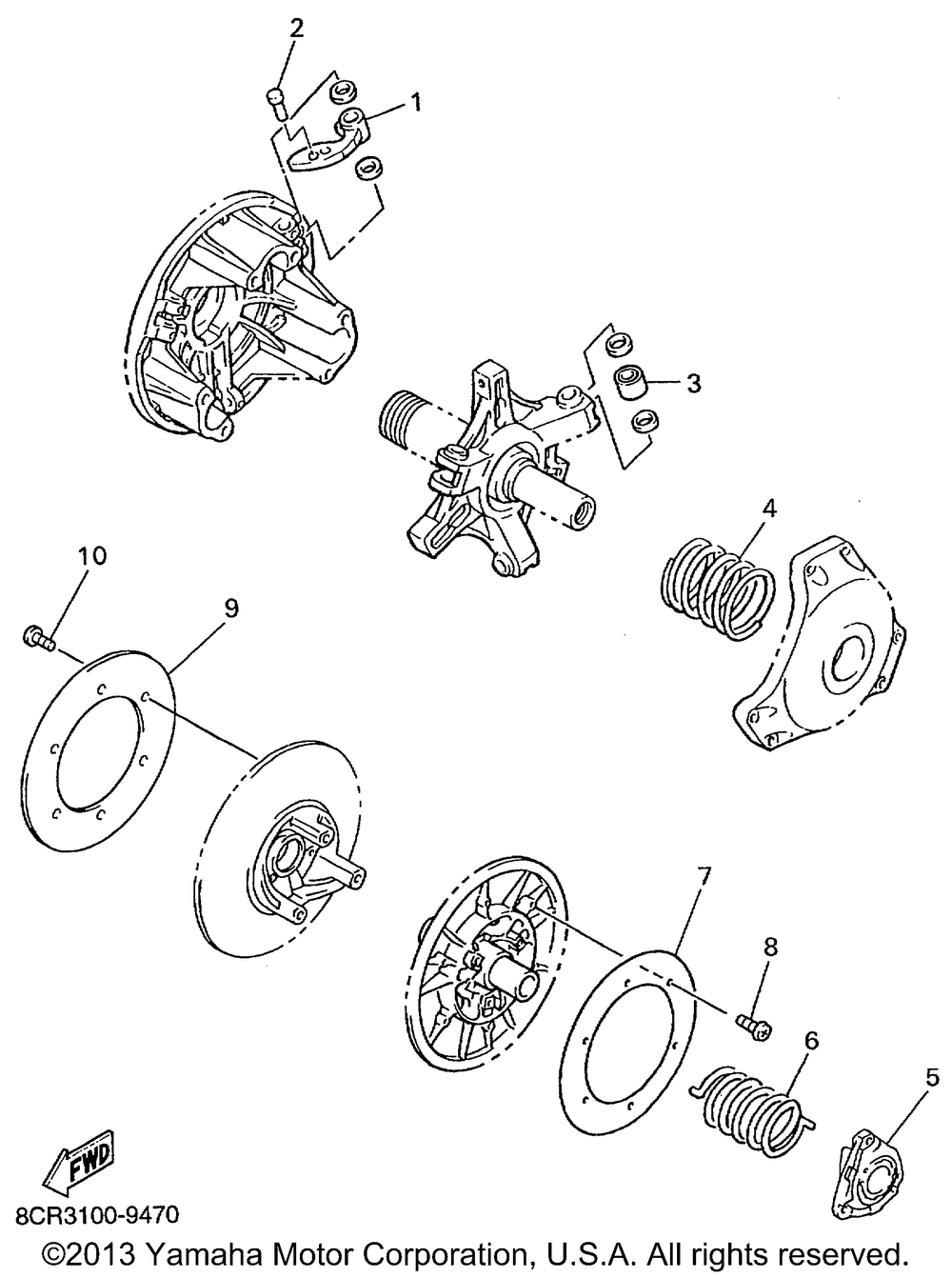 2
1
3
4
10
9
7
8
6
5
FWD
8CR3100-9470
©2013 Yamaha Motor Corporation, U.S.A. All rights reserved.