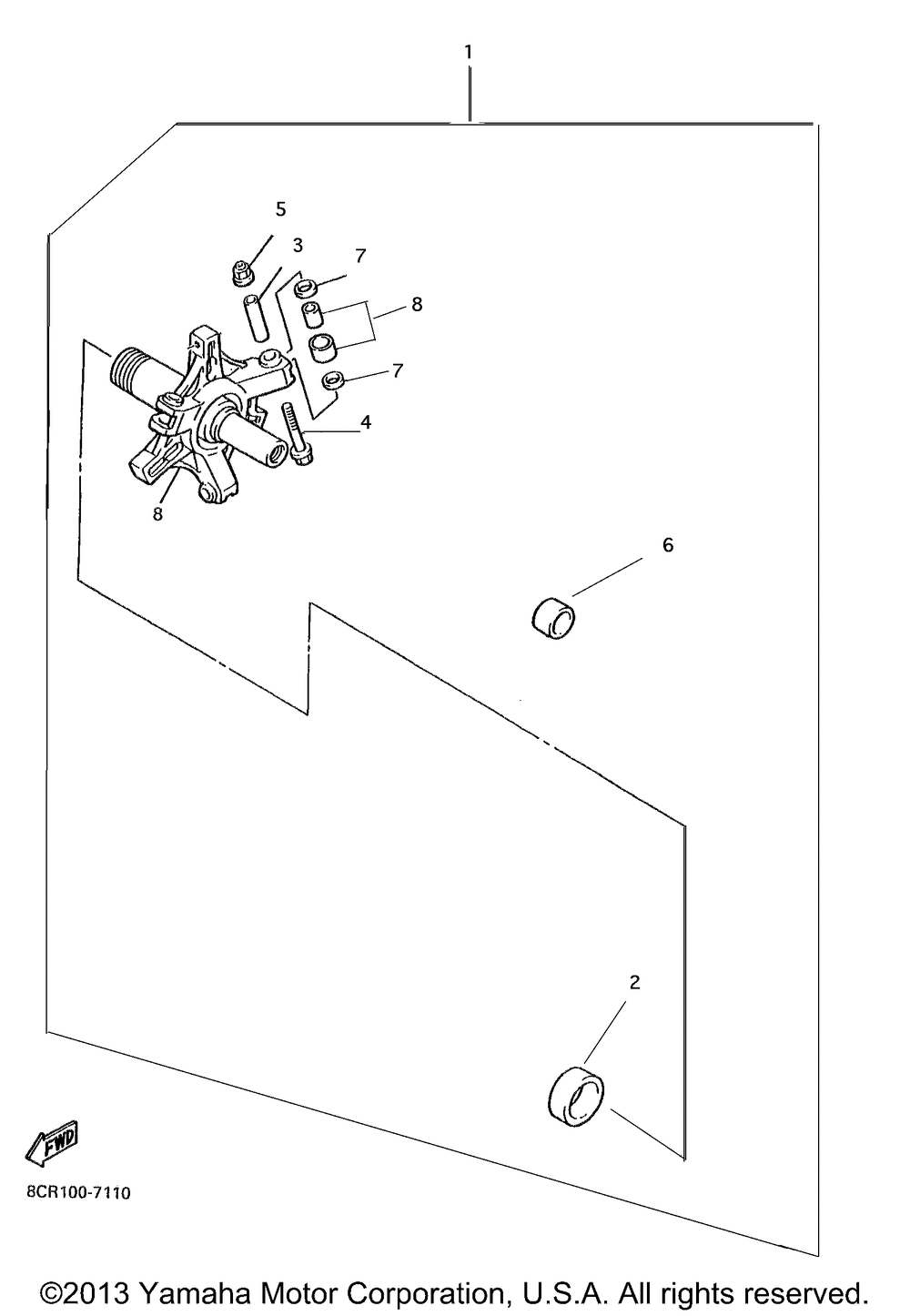 1
5
3
7
8
7
4
8
6
2
FWD
8CR100-7110
©2013 Yamaha Motor Corporation, U.S.A. All rights reserved.