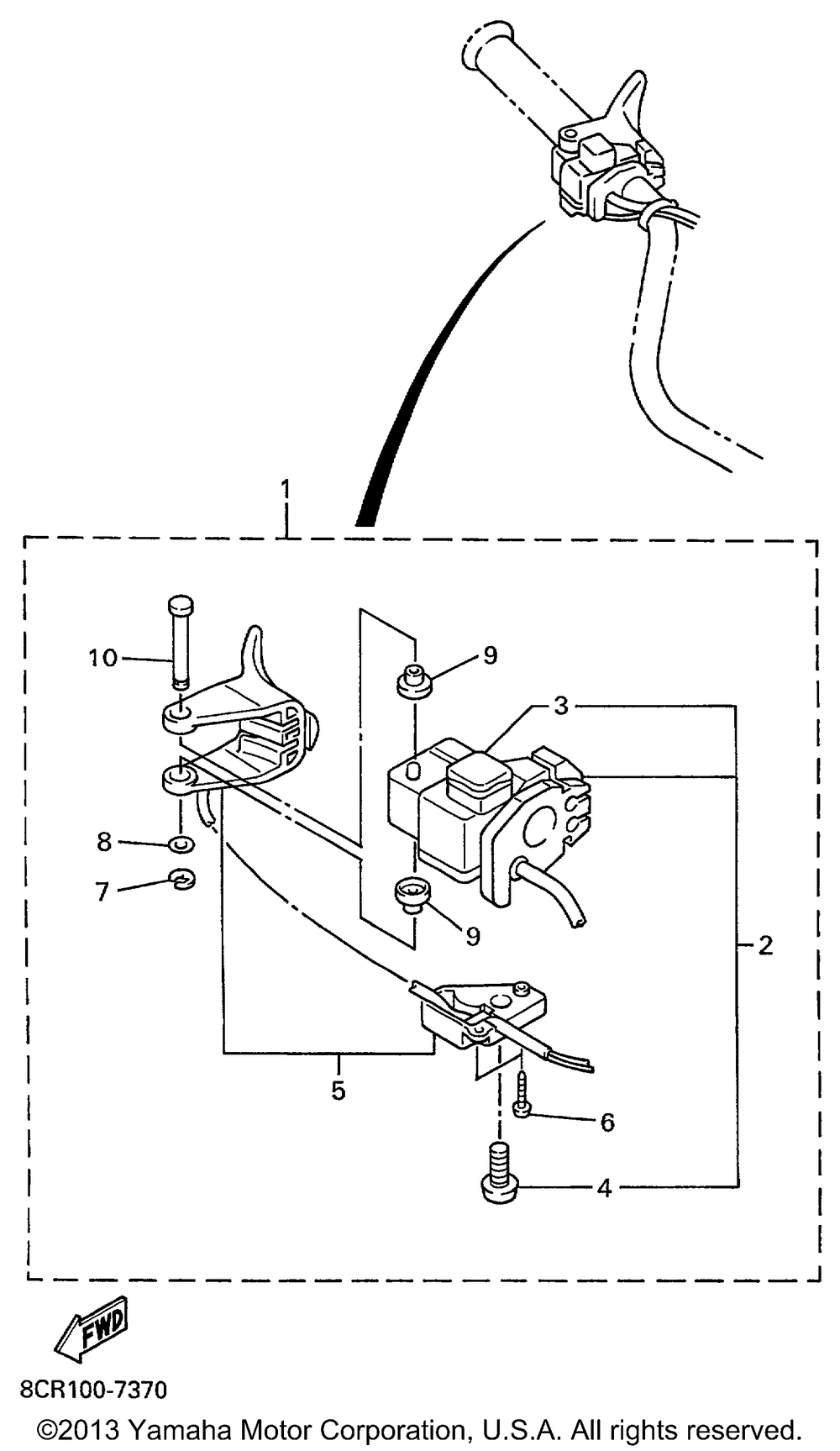 1
10
9
3
8
7
9
2
5
6
4
FWD
8CR100-7370
©2013 Yamaha Motor Corporation, U.S.A. All rights reserved.