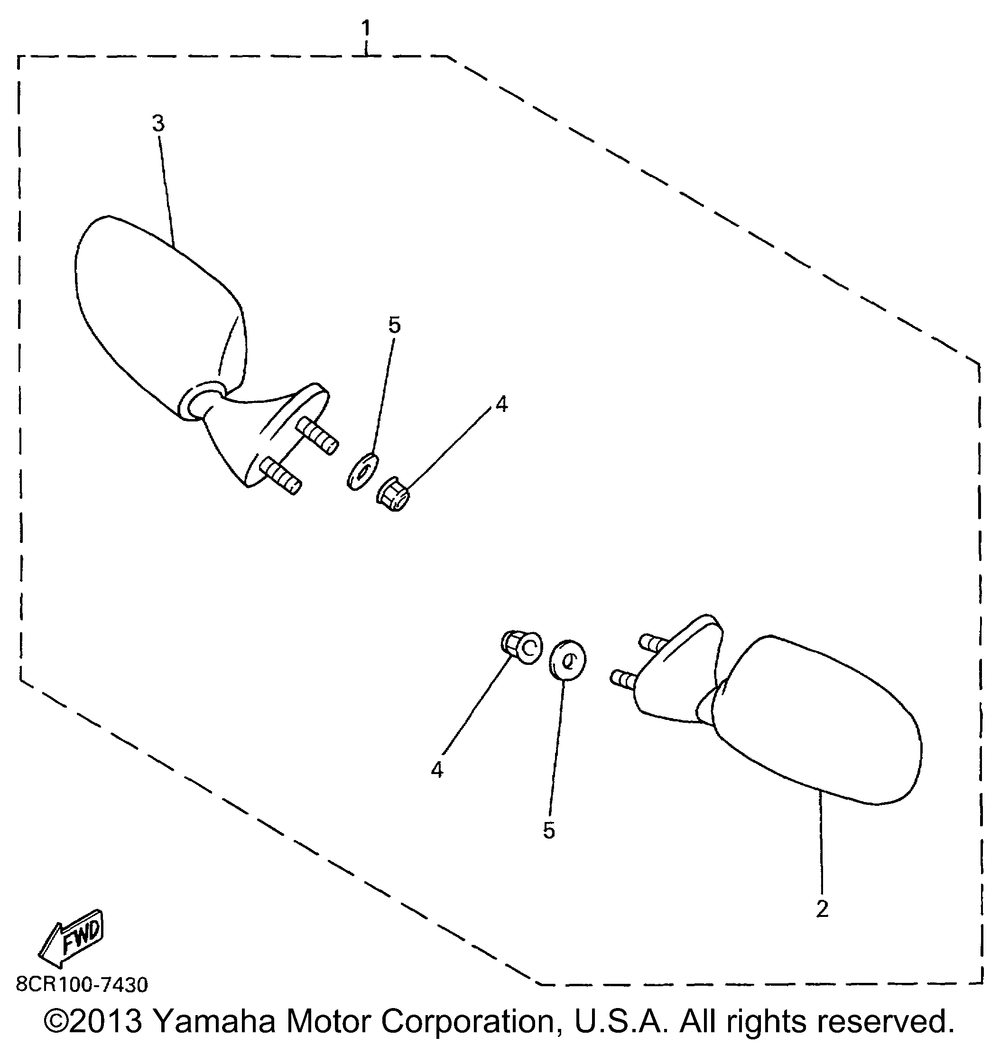 1

3

5

4

4

5

2

FWD

8CR100-7430

©2013 Yamaha Motor Corporation, U.S.A. All rights reserved.