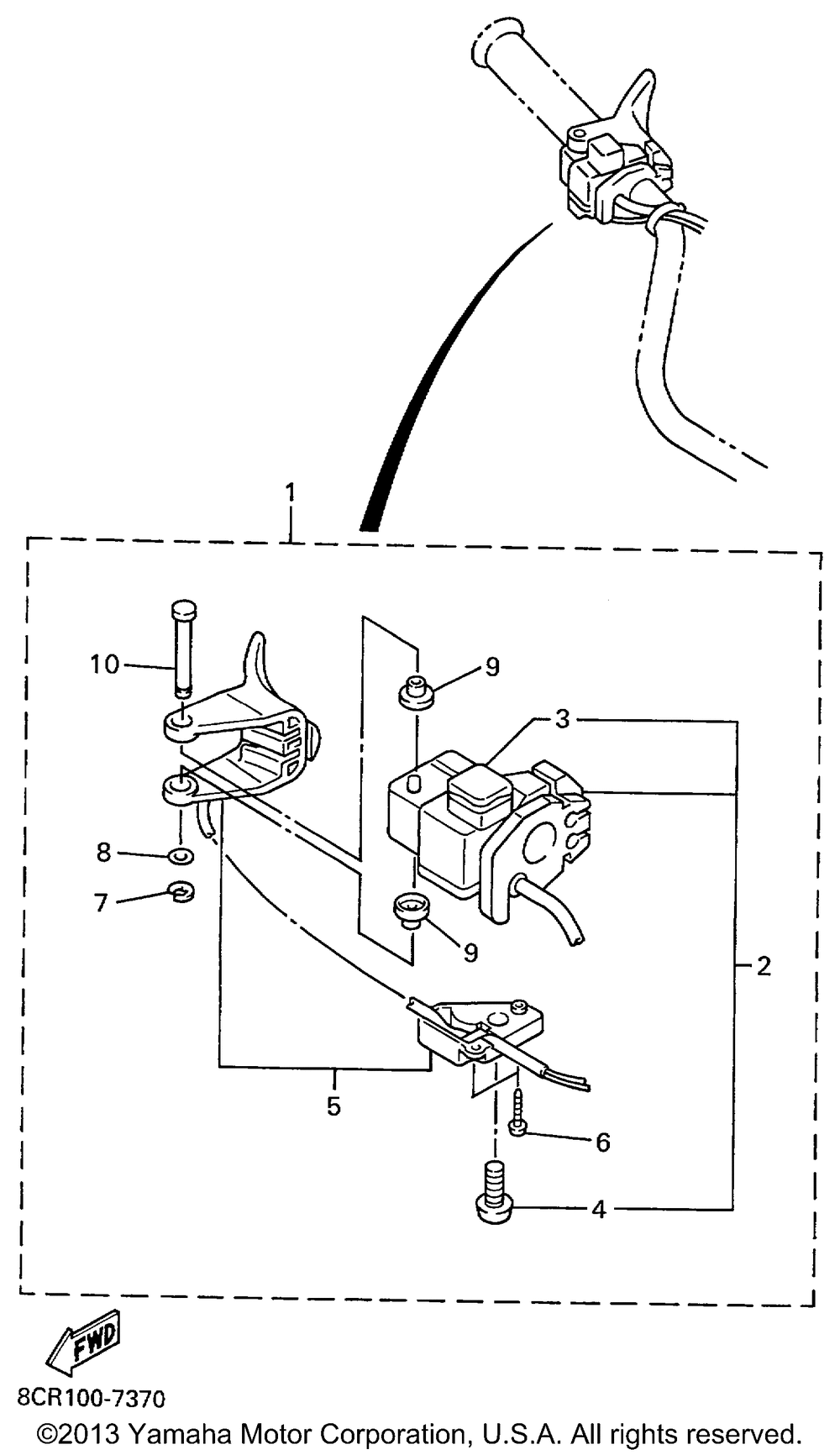 1
10
9
3
8
7
9
2
5
6
4
FWD
8CR100-7370
©2013 Yamaha Motor Corporation, U.S.A. All rights reserved.