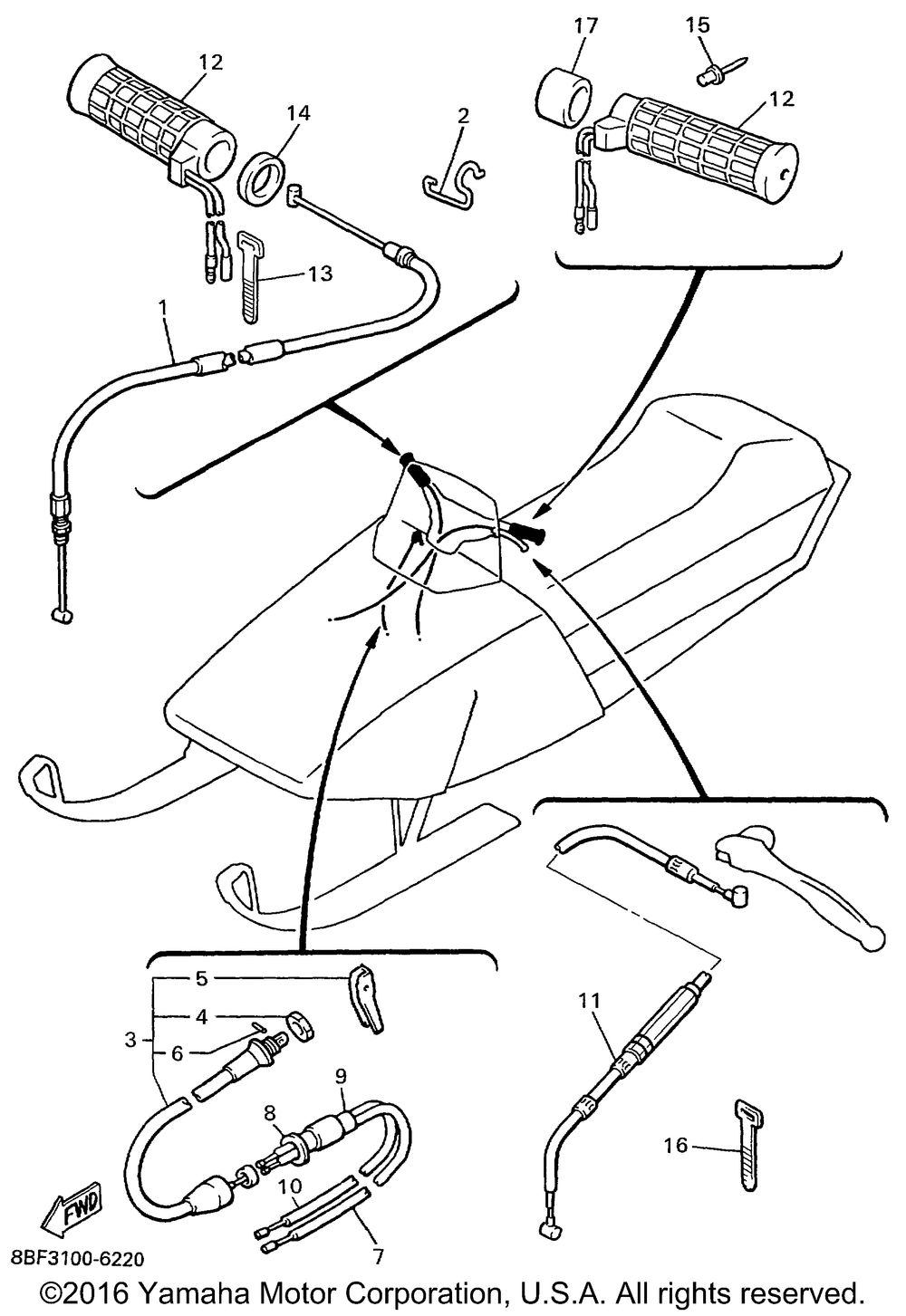 12
14
2
17
15
12
13
1
5
4
3
6
9
8
10
7
11
16
FWD
8BF3100-6220
©2016 Yamaha Motor Corporation, U.S.A. All rights reserved.