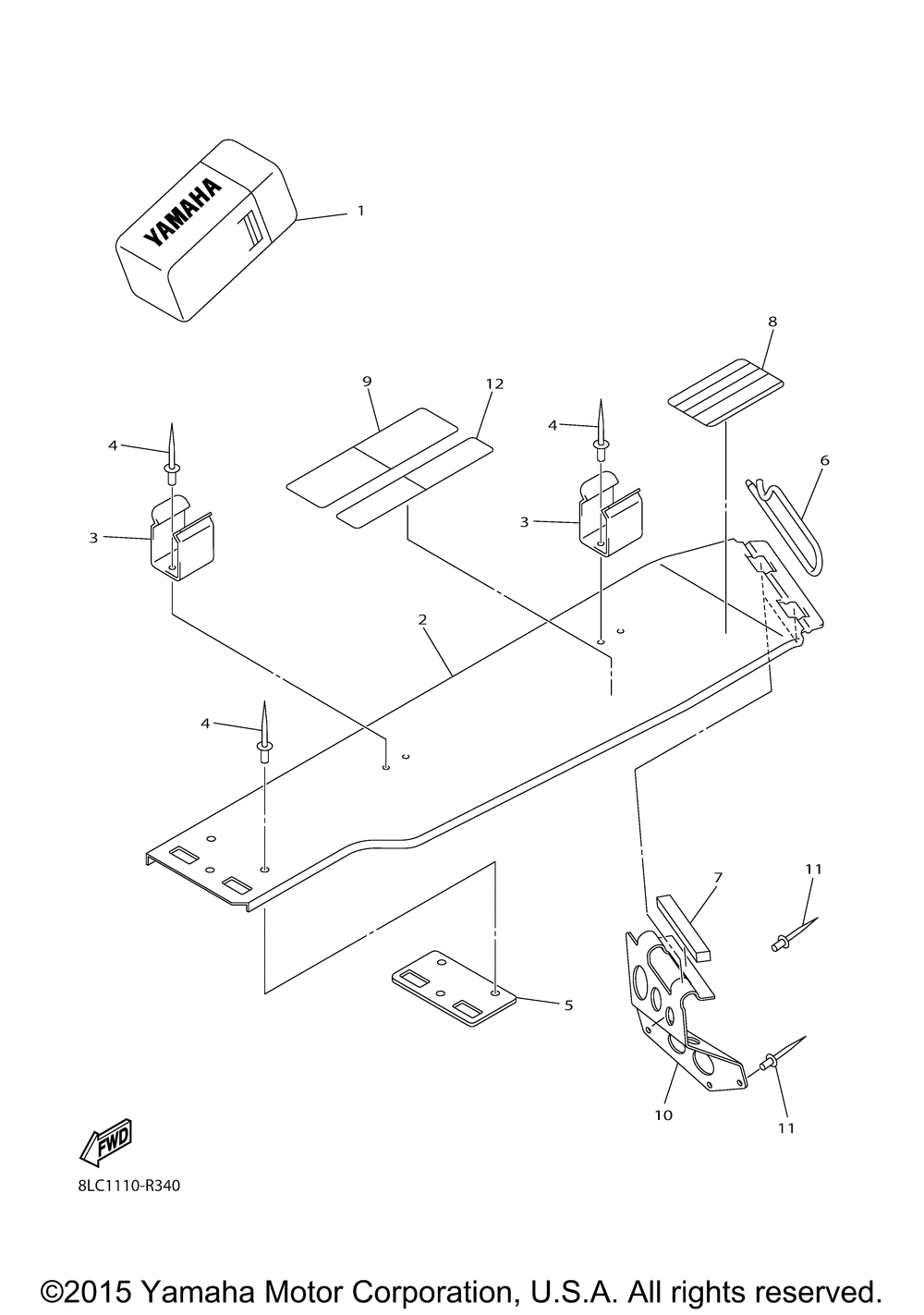 YAMAHA

1

8

9

12

4

4

6

3

3

2

4

7

11

5

10

11

FWD

8LC1110-R340

©2015 Yamaha Motor Corporation, U.S.A. All rights reserved.