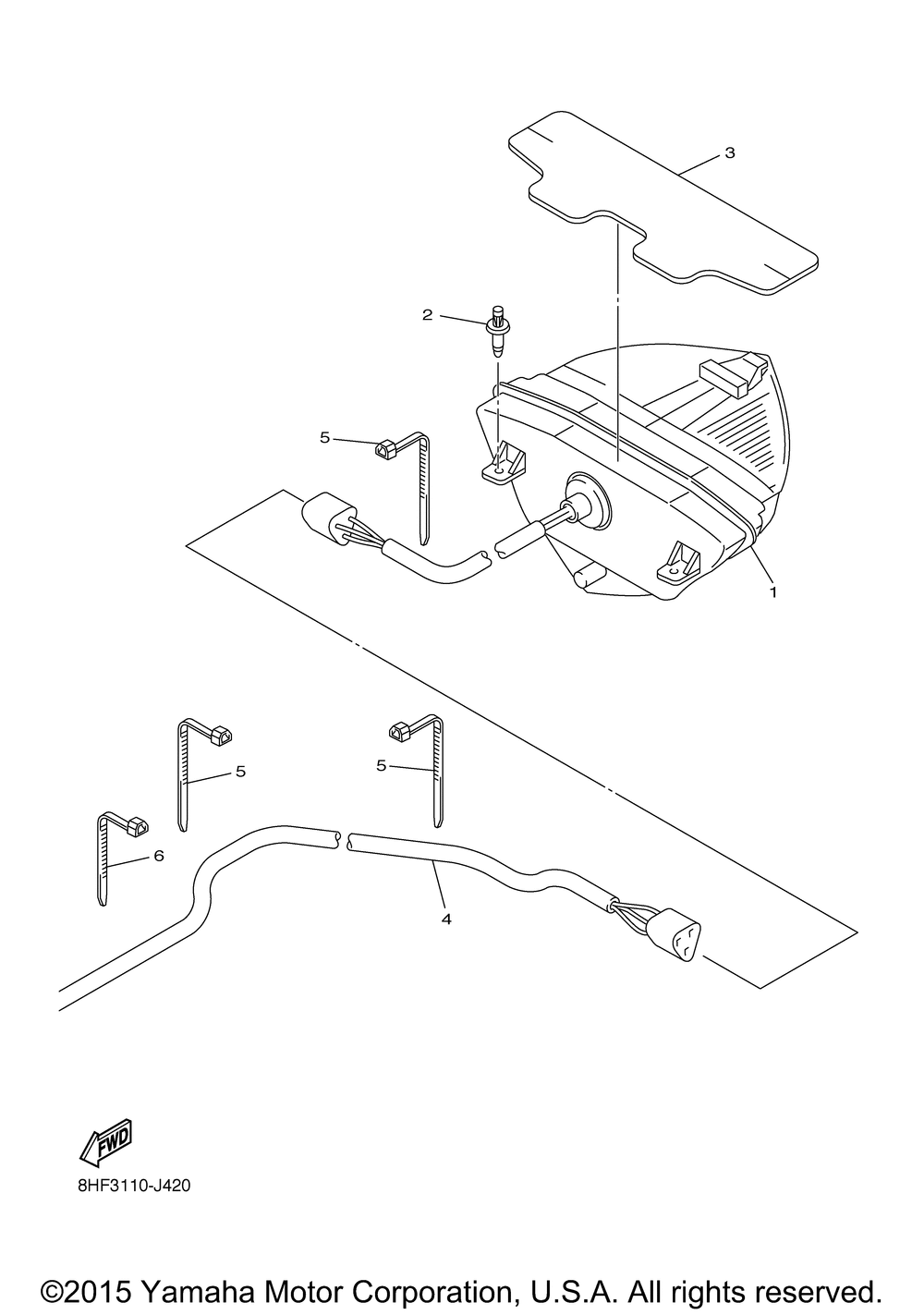 3

2

5

1

5

5

6

4

FWD

8HF3110-J420

©2015 Yamaha Motor Corporation, U.S.A. All rights reserved.