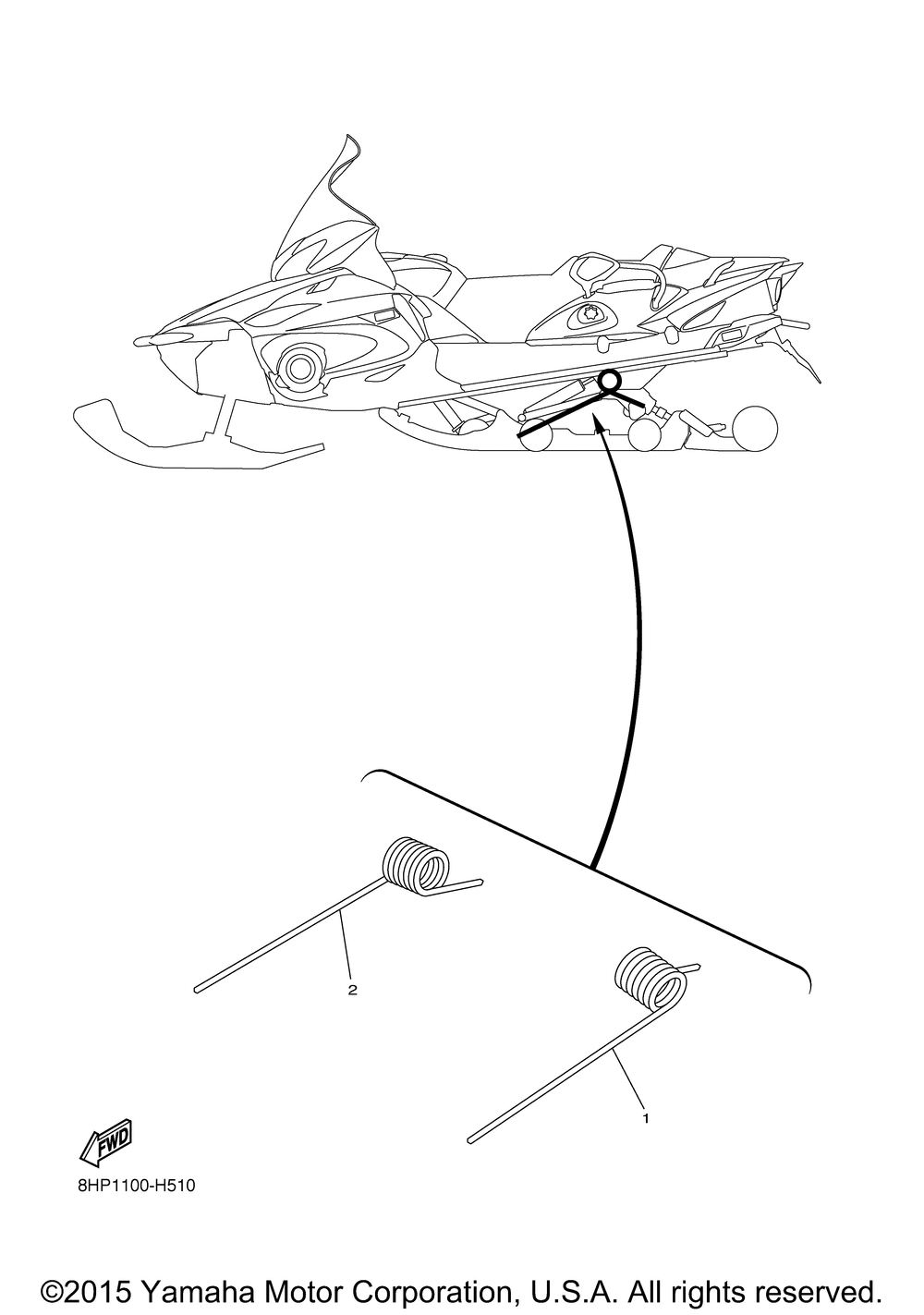 2

1

FWD

8HP1100-H510

©2015 Yamaha Motor Corporation, U.S.A. All rights reserved.