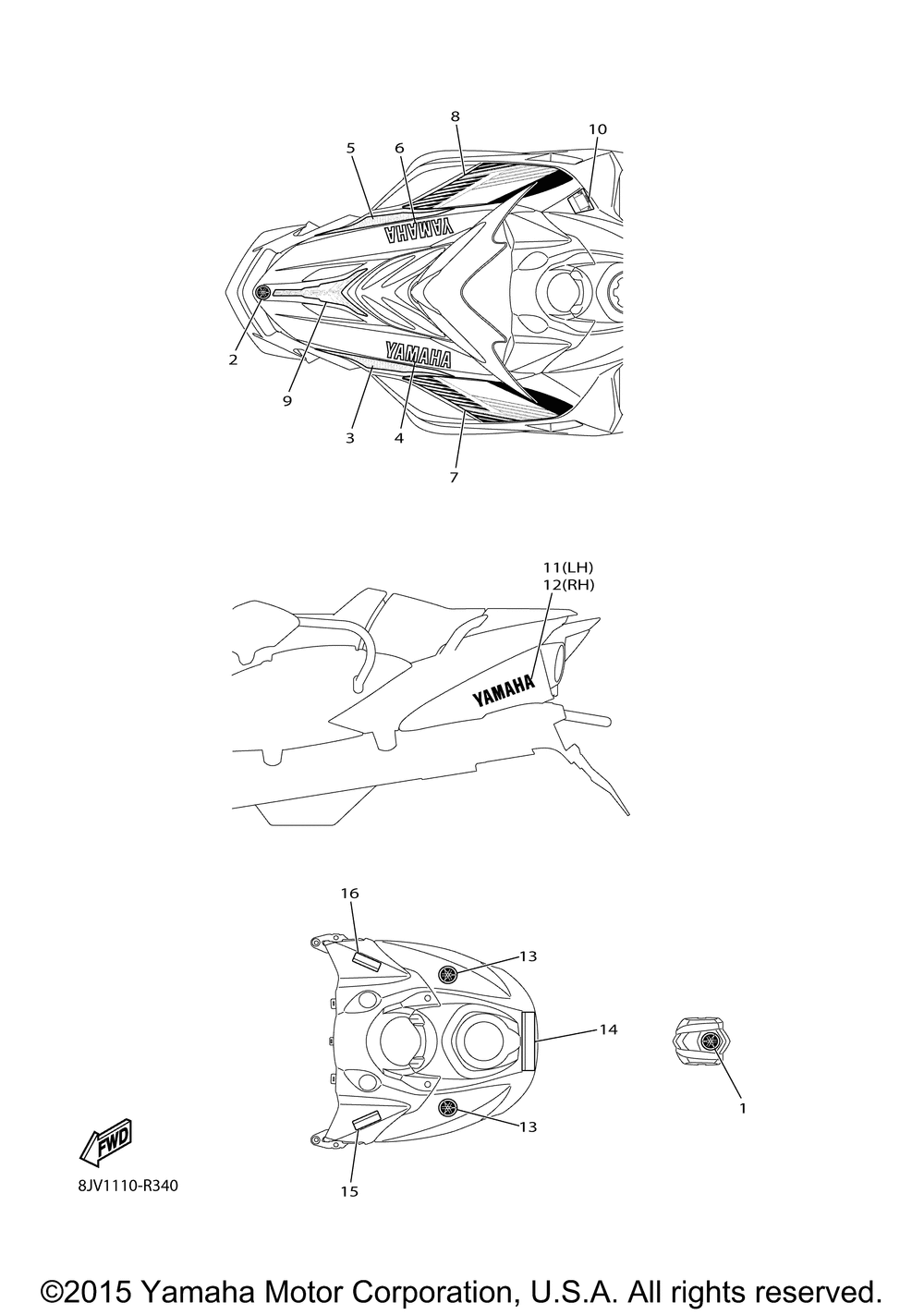 8
10
5
6
YAMAHA
2
9
YAMAHA
3
4
7

11(LH)
12(RH)
YAMAHA

16
13
14
1
13
15
FWD
8JV1110-R340

©2015 Yamaha Motor Corporation, U.S.A. All rights reserved.