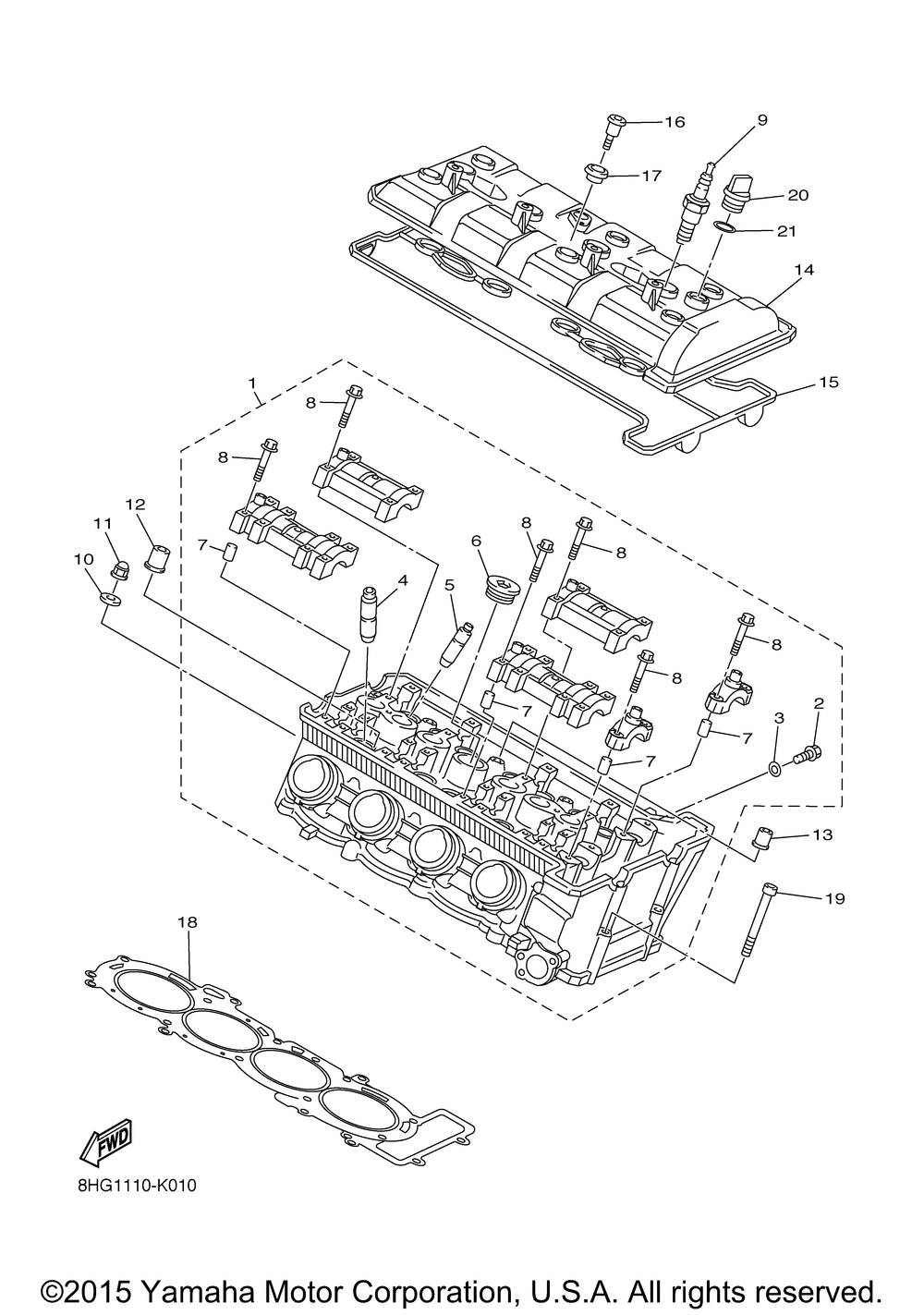 16
9
17
20
21
14
15
1
8
8
12
11
10
7
4
5
6
8
8
8
8
7
7
7
3
2
13
19
18
FWD
8HG1110-K010
©2015 Yamaha Motor Corporation, U.S.A. All rights reserved.