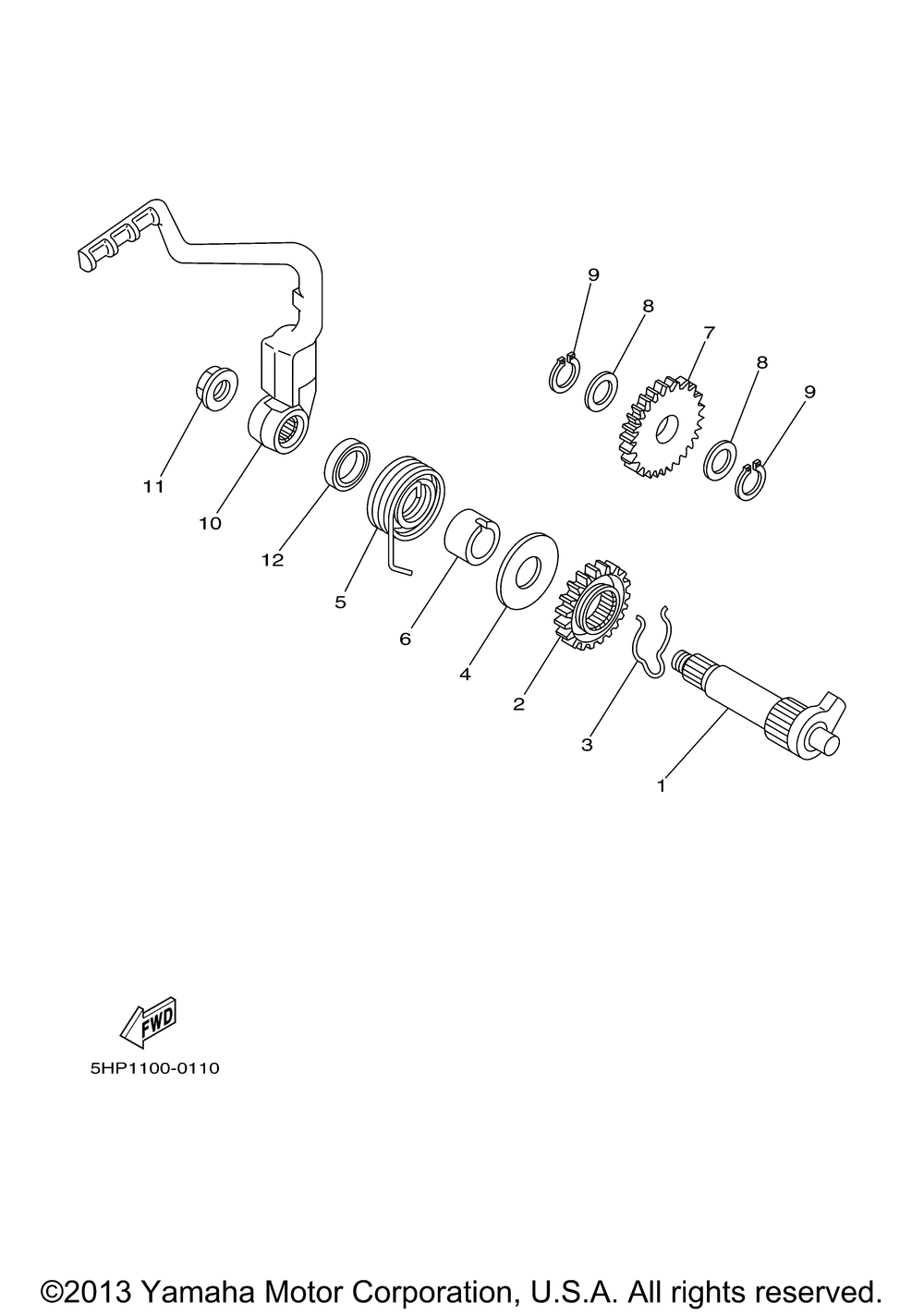 9
8
7
8
9
11
10
12
5
6
4
2
3
1
FWD
5HP1100-0110
©2013 Yamaha Motor Corporation, U.S.A. All rights reserved.