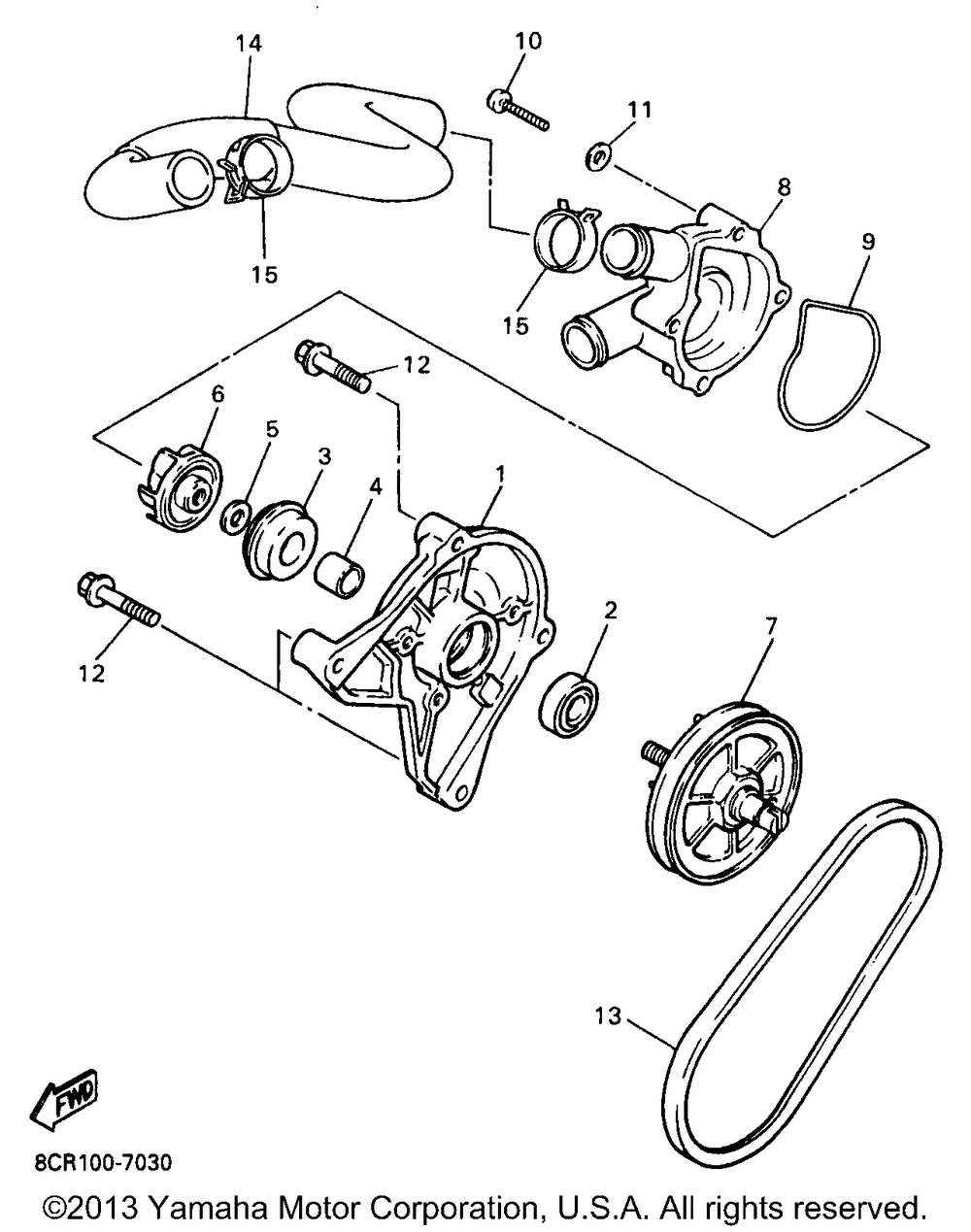 14
10
11
8
9
15
15
12
6
5
3
4
1
2
7
12
13
FWD
8CR100-7030
©2013 Yamaha Motor Corporation, U.S.A. All rights reserved.