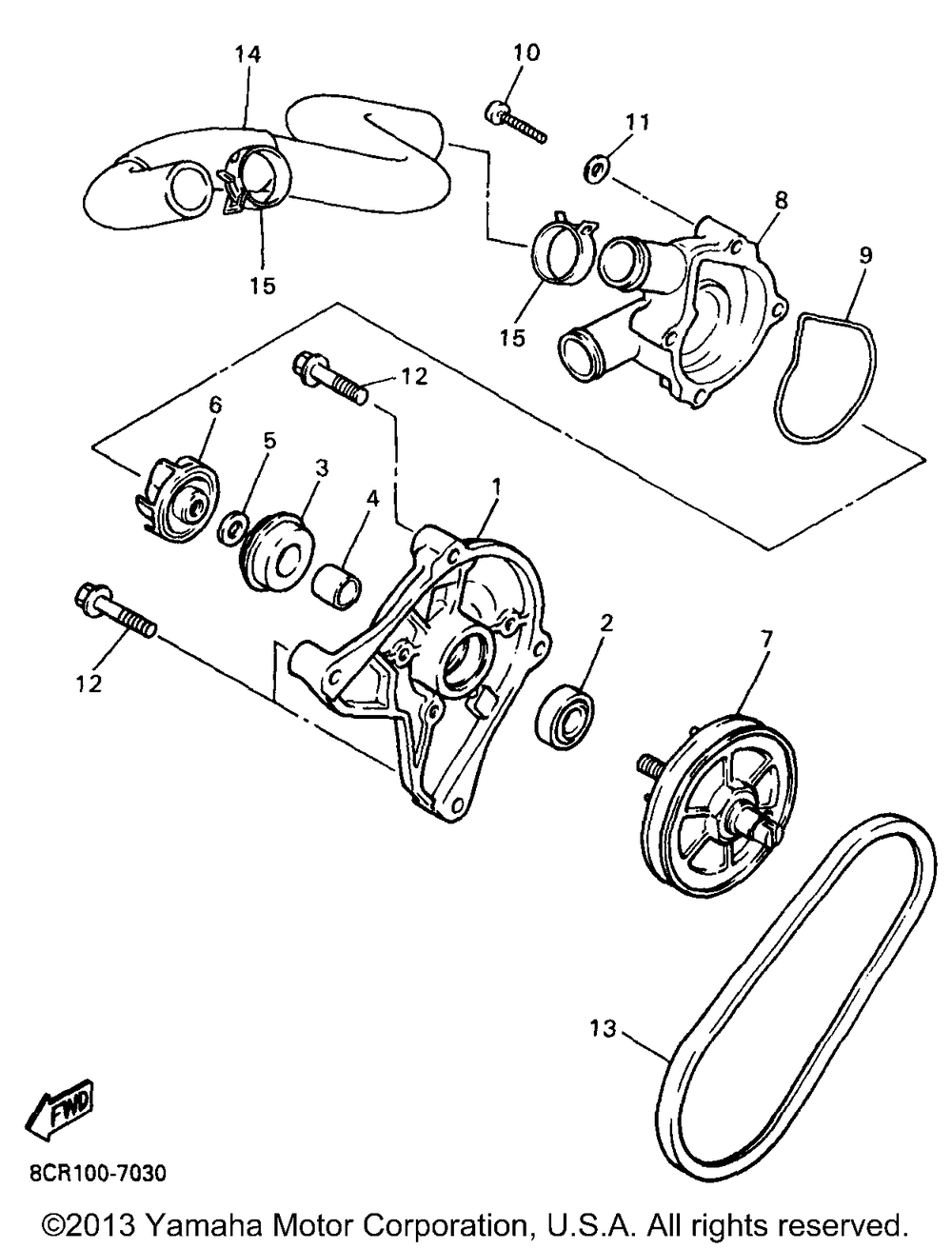 14
10
11
8
9
15
15
12
6
5
3
4
1
12
2
7
13
FWD
8CR100-7030
©2013 Yamaha Motor Corporation, U.S.A. All rights reserved.