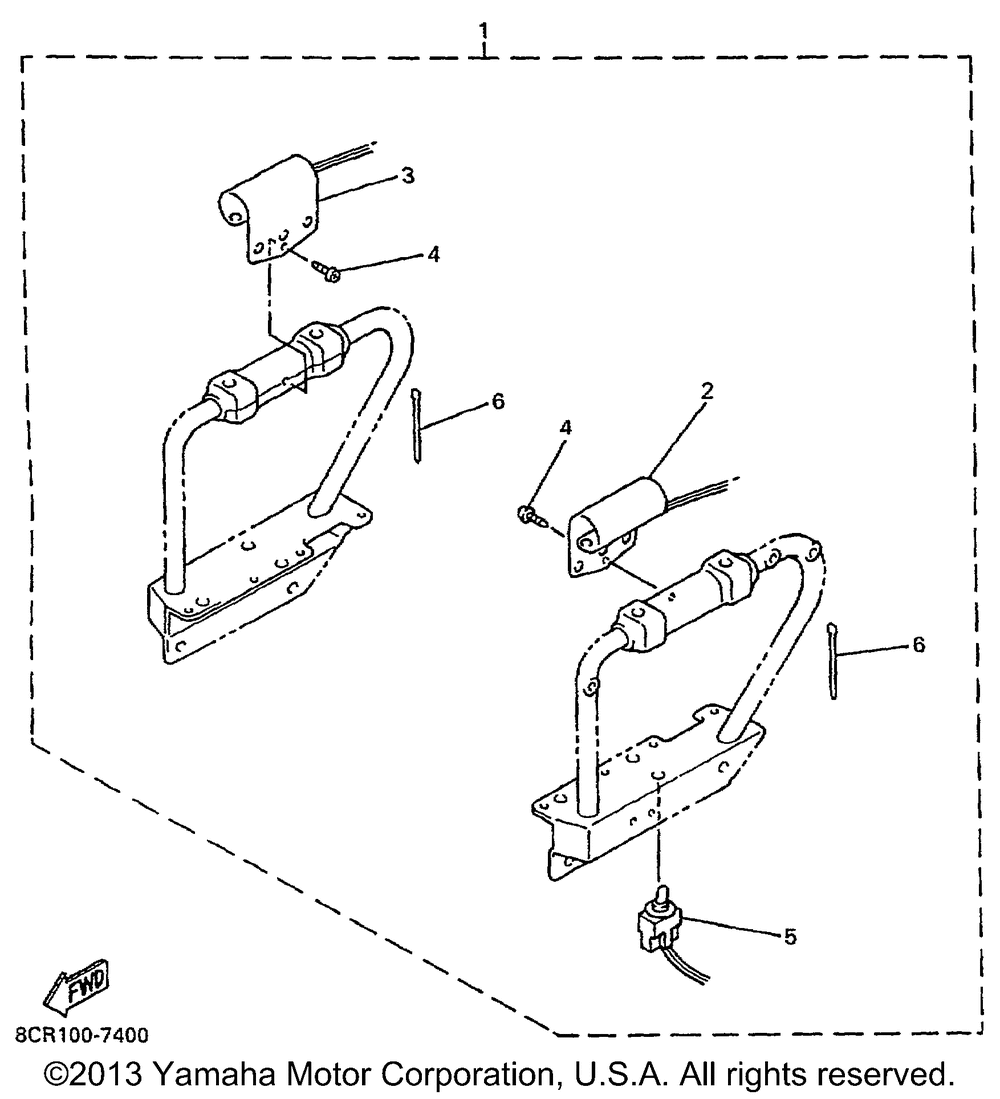 1

3

4

6

2

4

6

5

FWD

8CR100-7400

©2013 Yamaha Motor Corporation, U.S.A. All rights reserved.