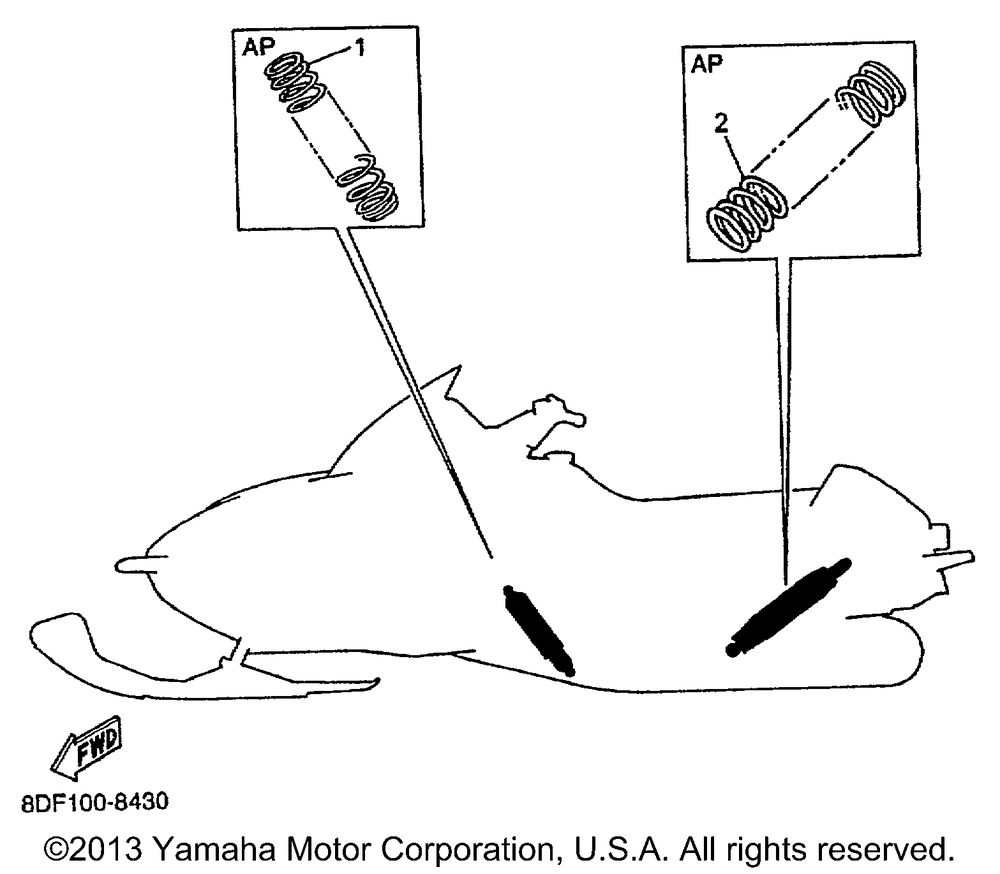 AP
1

AP
2

FWD

8DF100-8430

©2013 Yamaha Motor Corporation, U.S.A. All rights reserved.