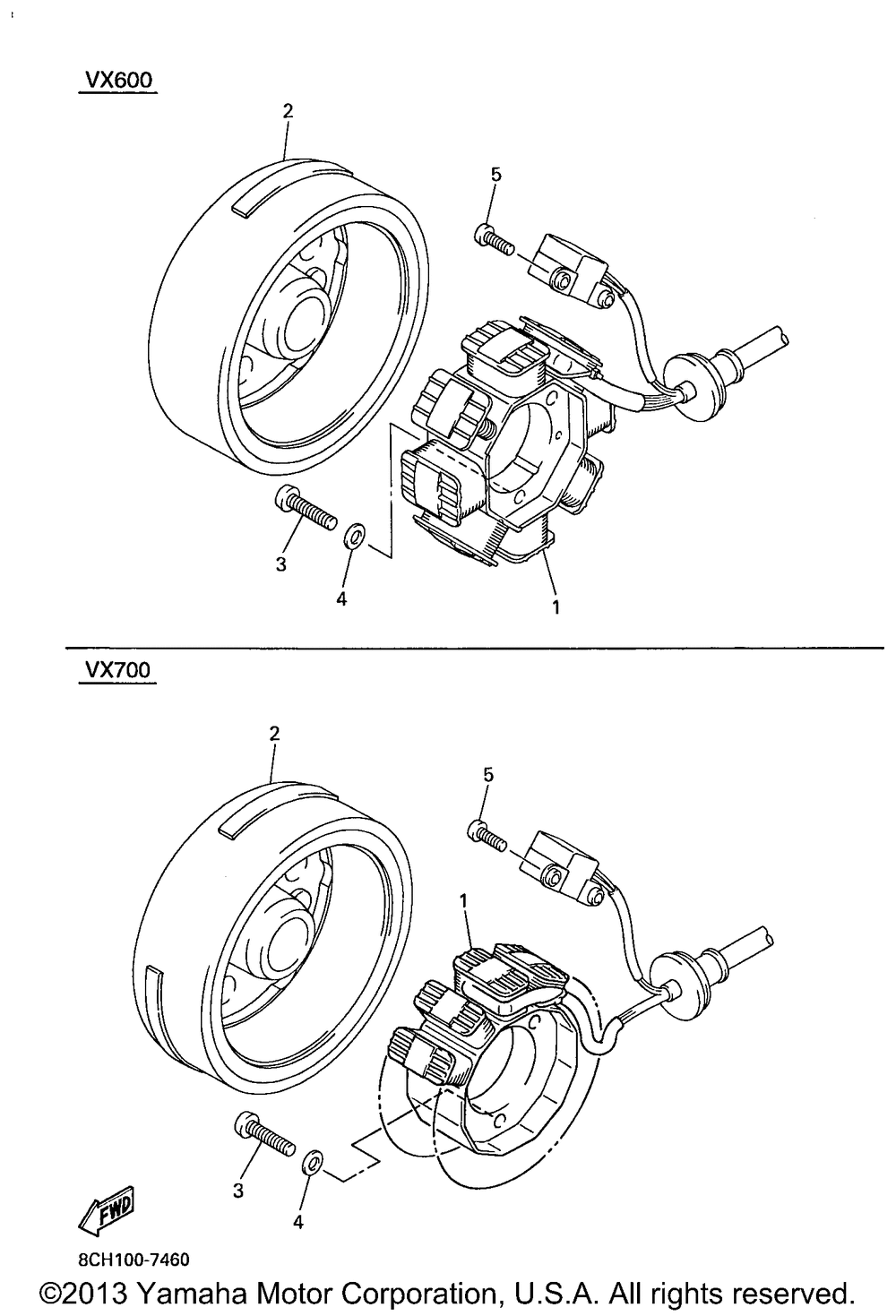 VX600

2

5

3

4

1

VX700

2

5

1

3

4

FWD

8CH100-7460

©2013 Yamaha Motor Corporation, U.S.A. All rights reserved.