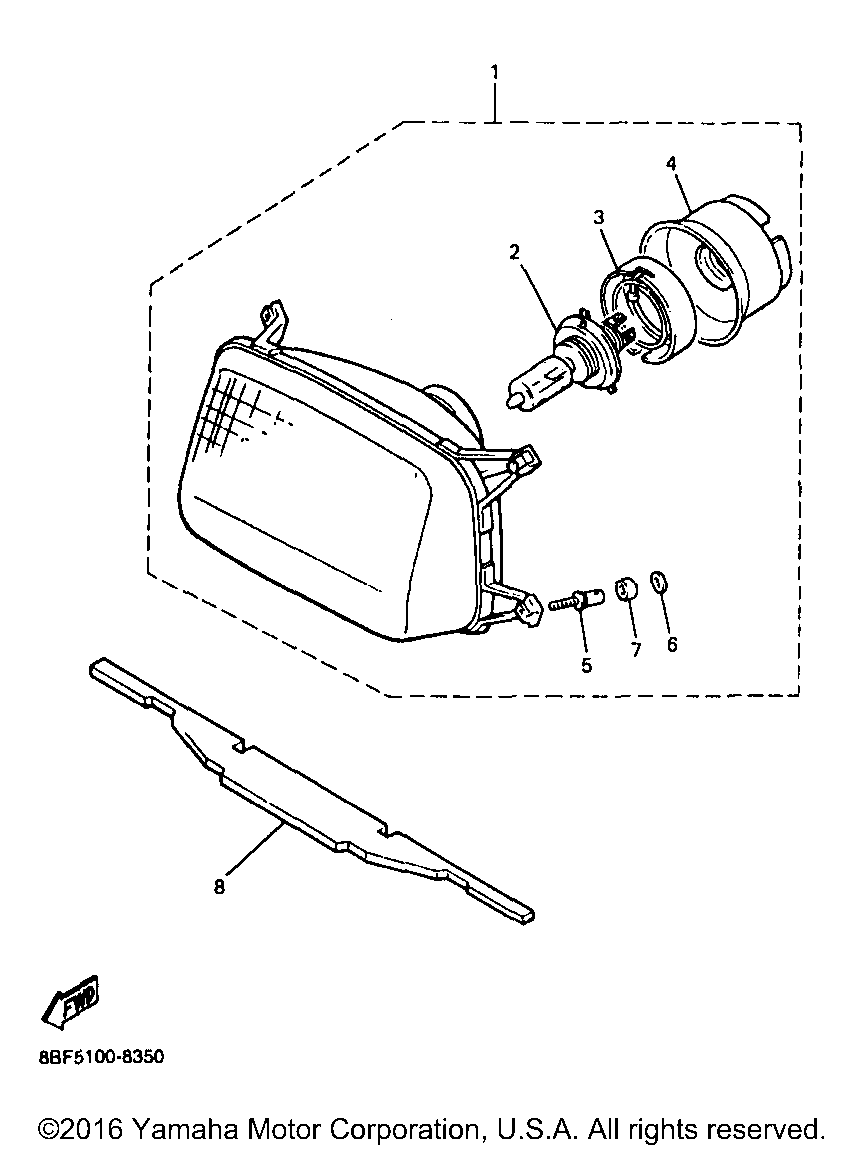 1
4
3
2
5
7
6
8
FWD
8BF5100-8350
©2016 Yamaha Motor Corporation, U.S.A. All rights reserved.