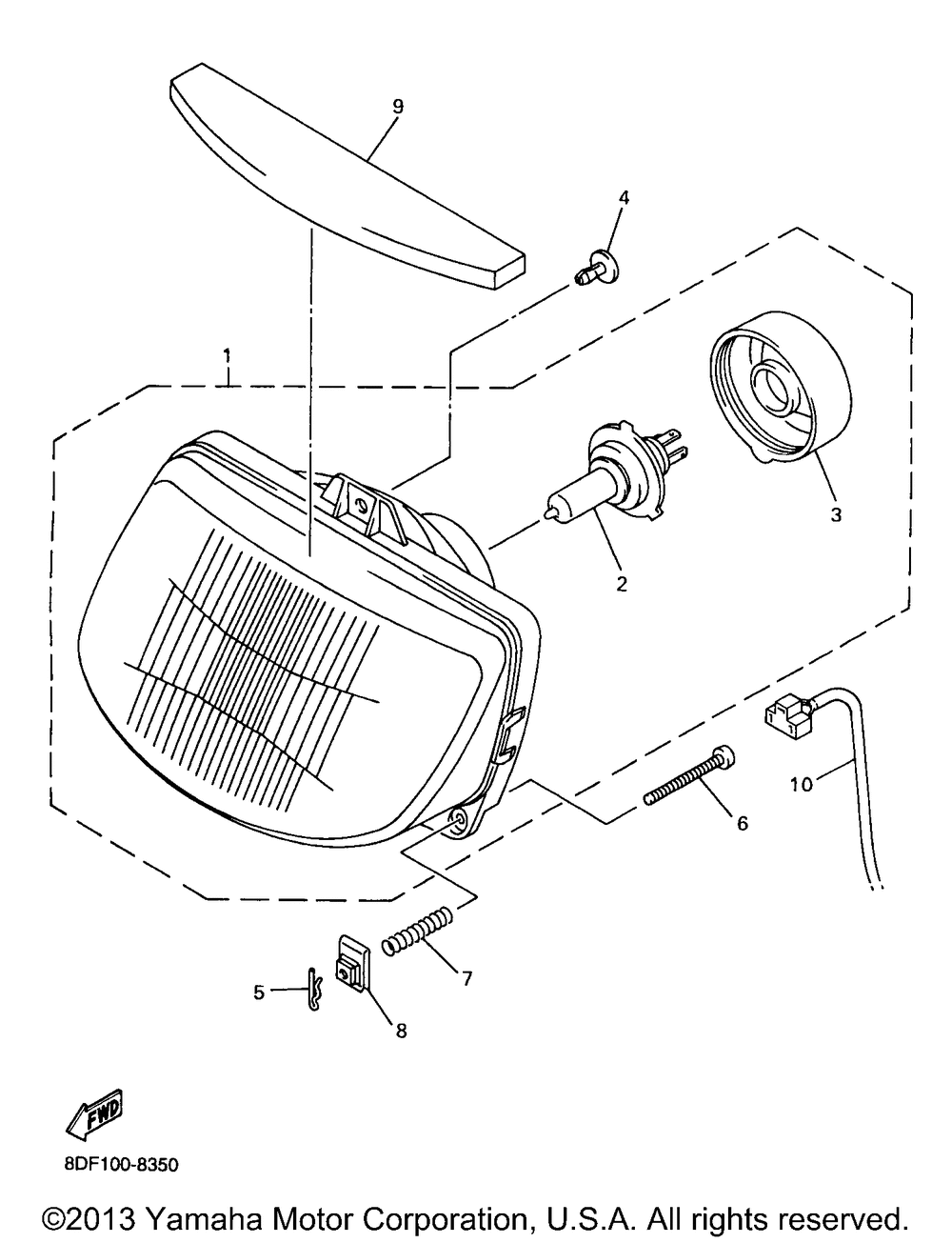 9
4
1
3
2
10
6
7
5
8
FWD
8DF100-8350
©2013 Yamaha Motor Corporation, U.S.A. All rights reserved.