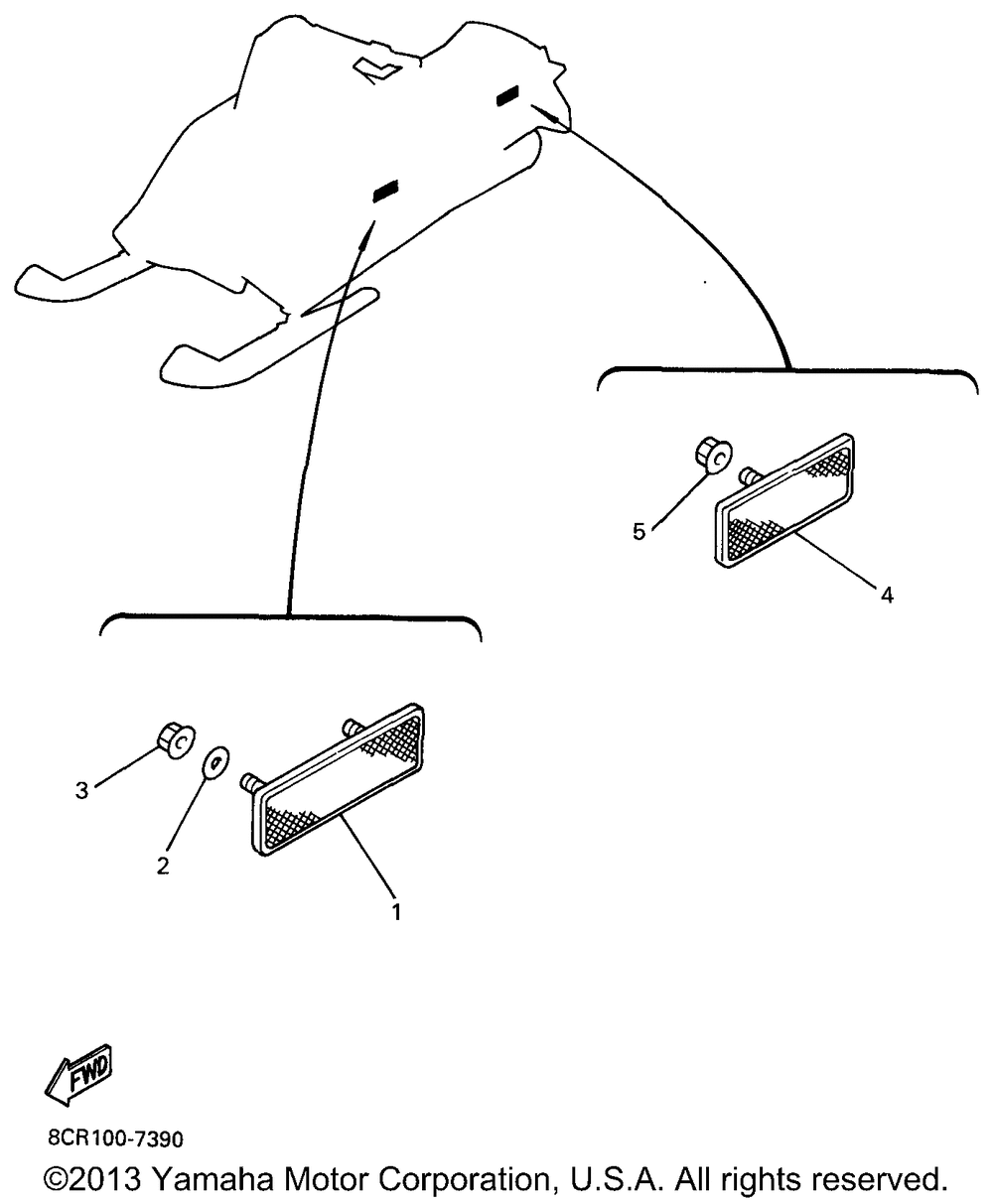 5
4
3
2
1
FWD
8CR100-7390
©2013 Yamaha Motor Corporation, U.S.A. All rights reserved.