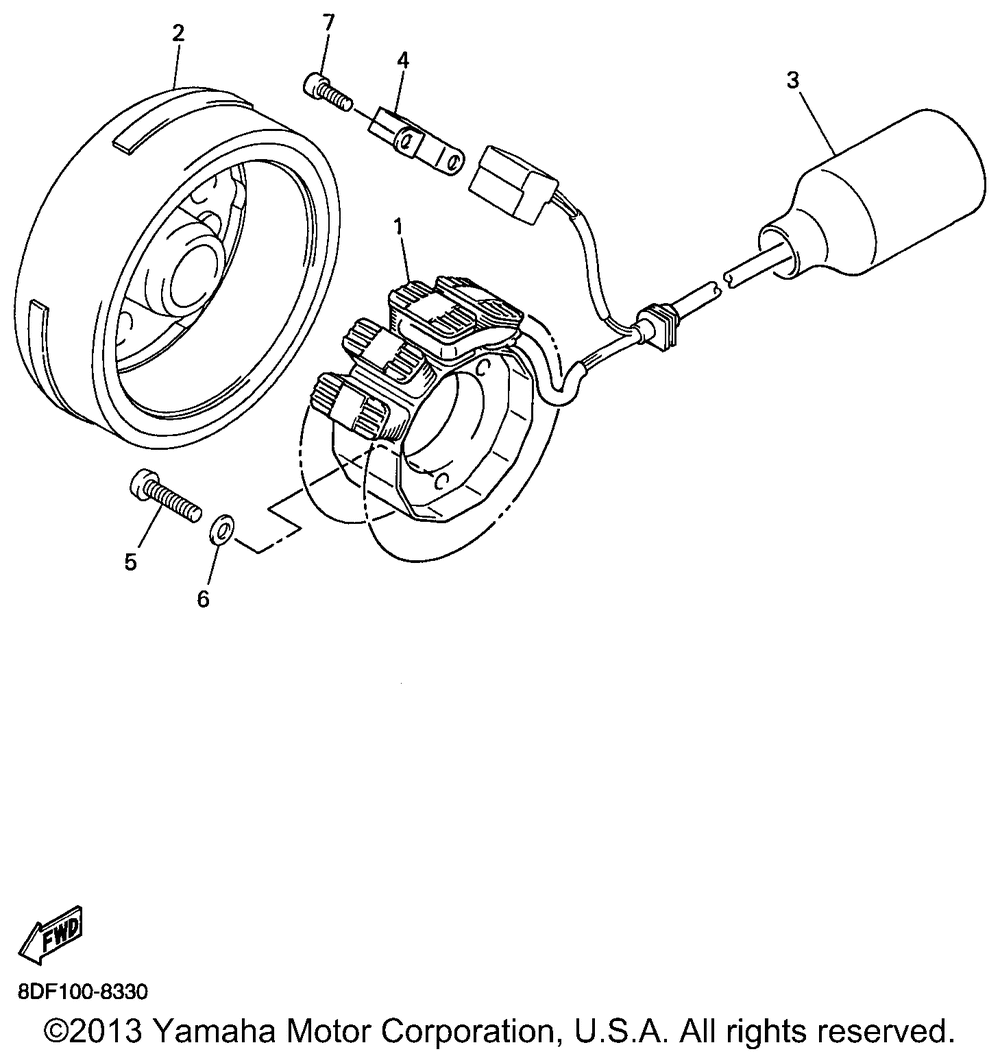 2
7
4
3
1
5
6
FWD
8DF100-8330
©2013 Yamaha Motor Corporation, U.S.A. All rights reserved.