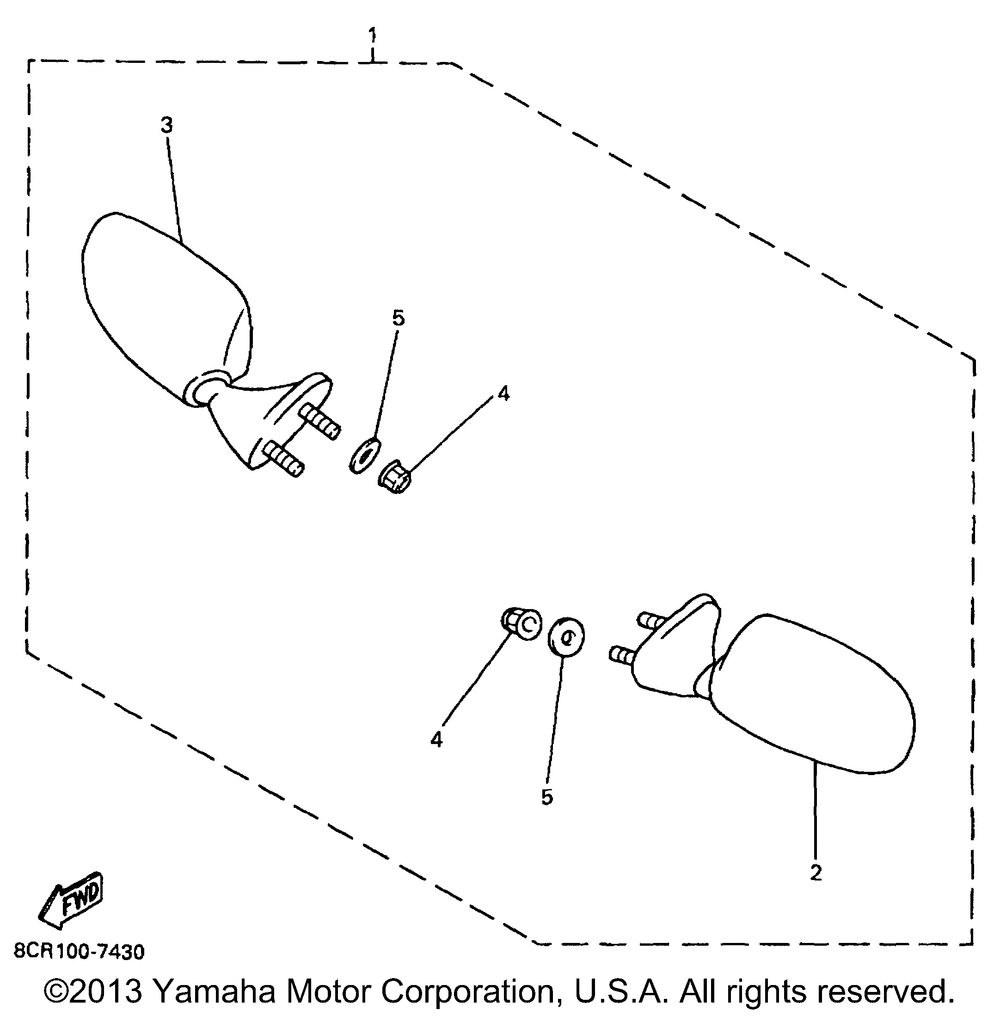 1
3
5
4
4
5
2
FWD
8CR100-7430
©2013 Yamaha Motor Corporation, U.S.A. All rights reserved.