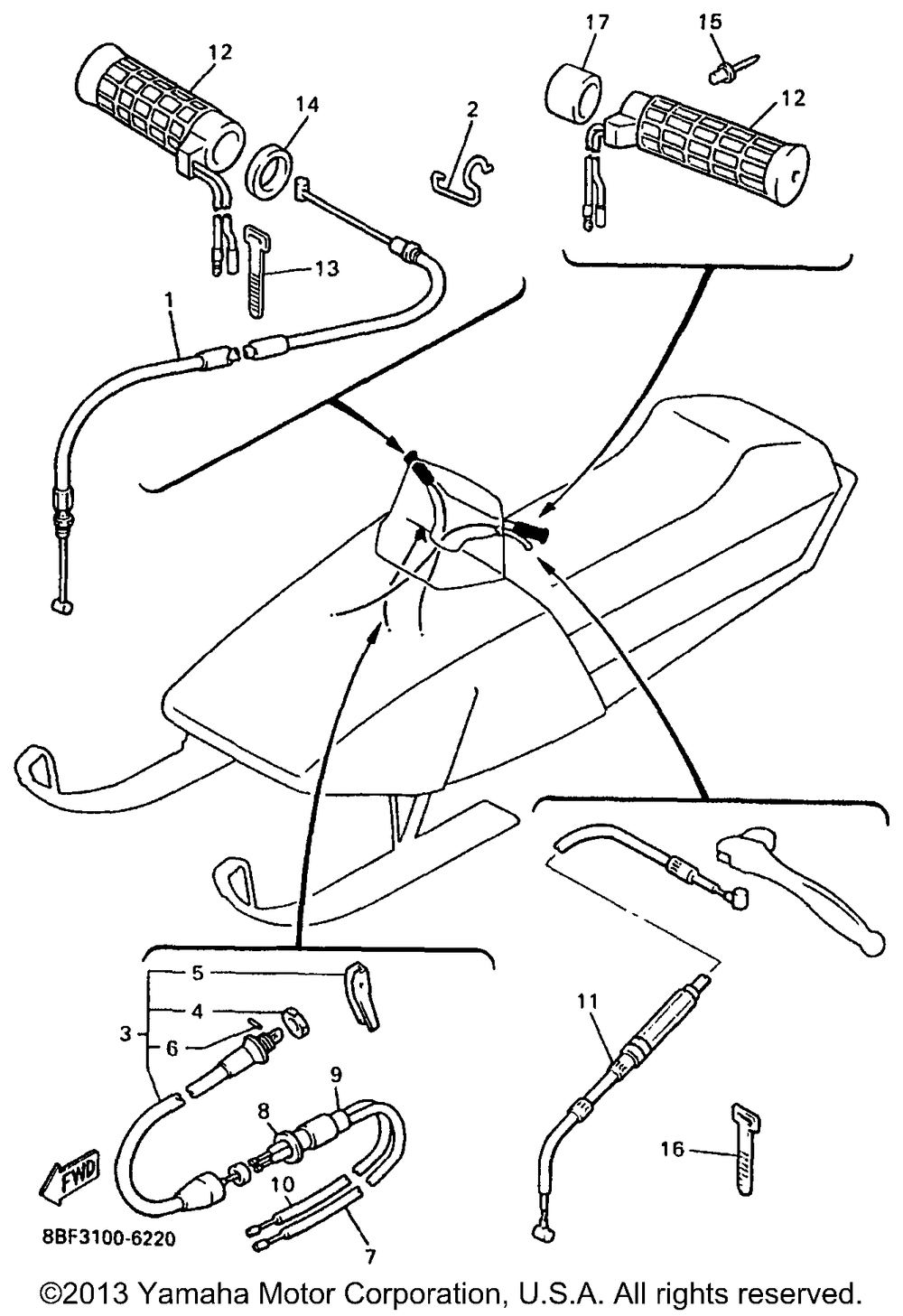 12
14
2
17
15
12
13
1
5
4
3
6
9
8
10
7
11
16
FWD
8BF3100-6220
©2013 Yamaha Motor Corporation, U.S.A. All rights reserved.