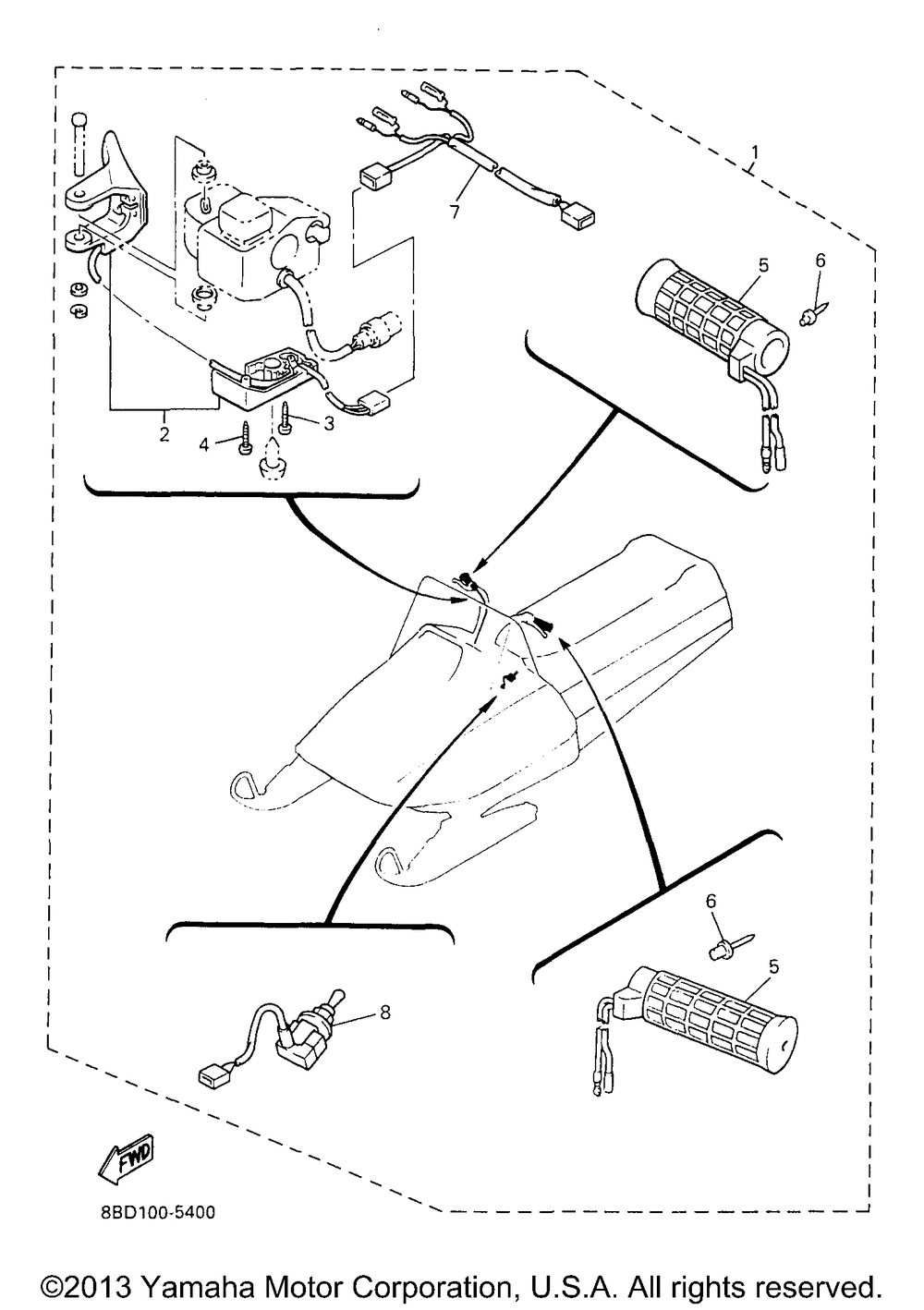 1
7
5
6
2
3
4
6
5
8
FWD
8BD100-5400
©2013 Yamaha Motor Corporation, U.S.A. All rights reserved.