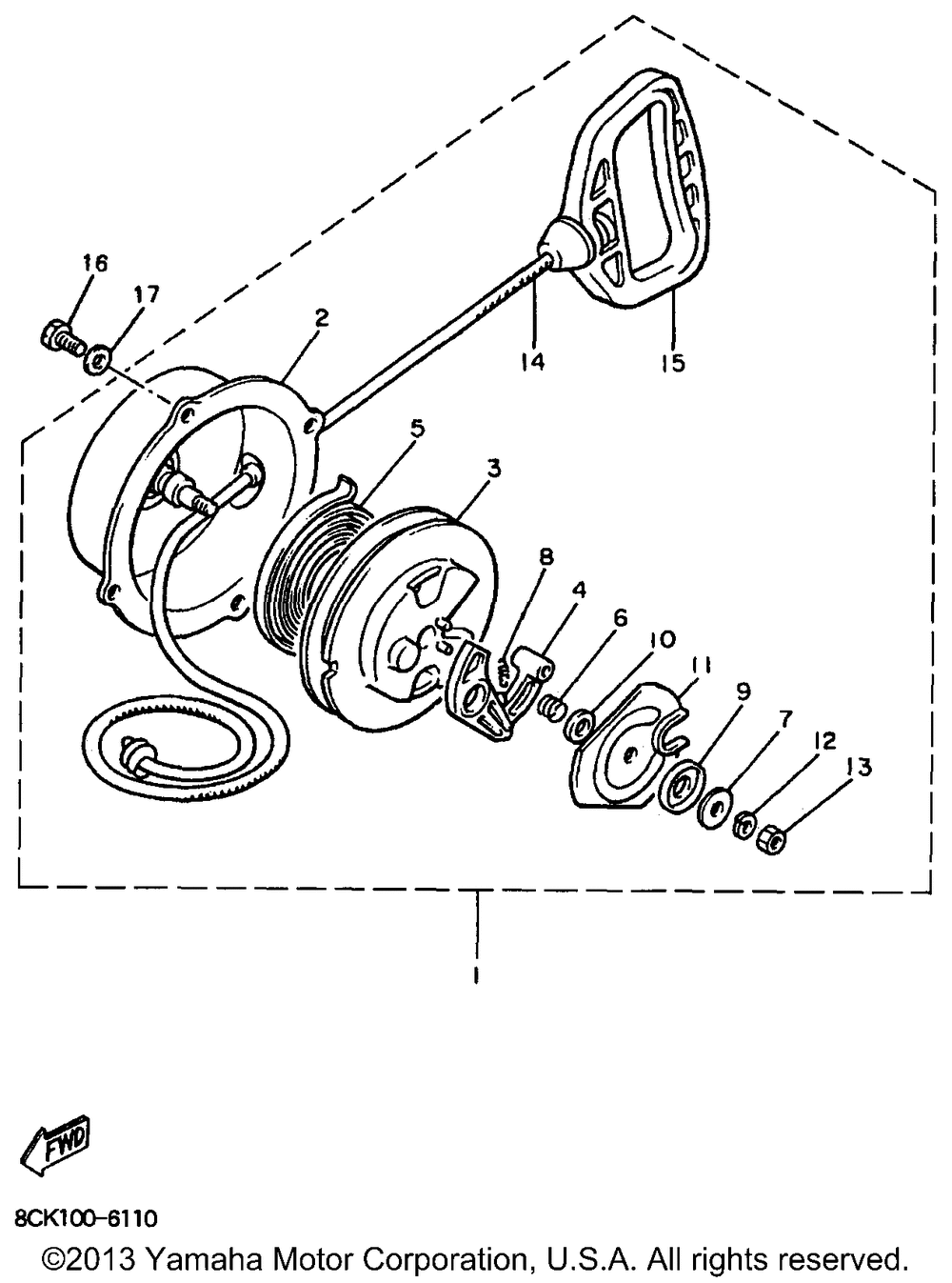 16
17
2
14
15
5
3
8
4
6
10
11
9
7
12
13
1

FWD

8CK100-6110
©2013 Yamaha Motor Corporation, U.S.A. All rights reserved.