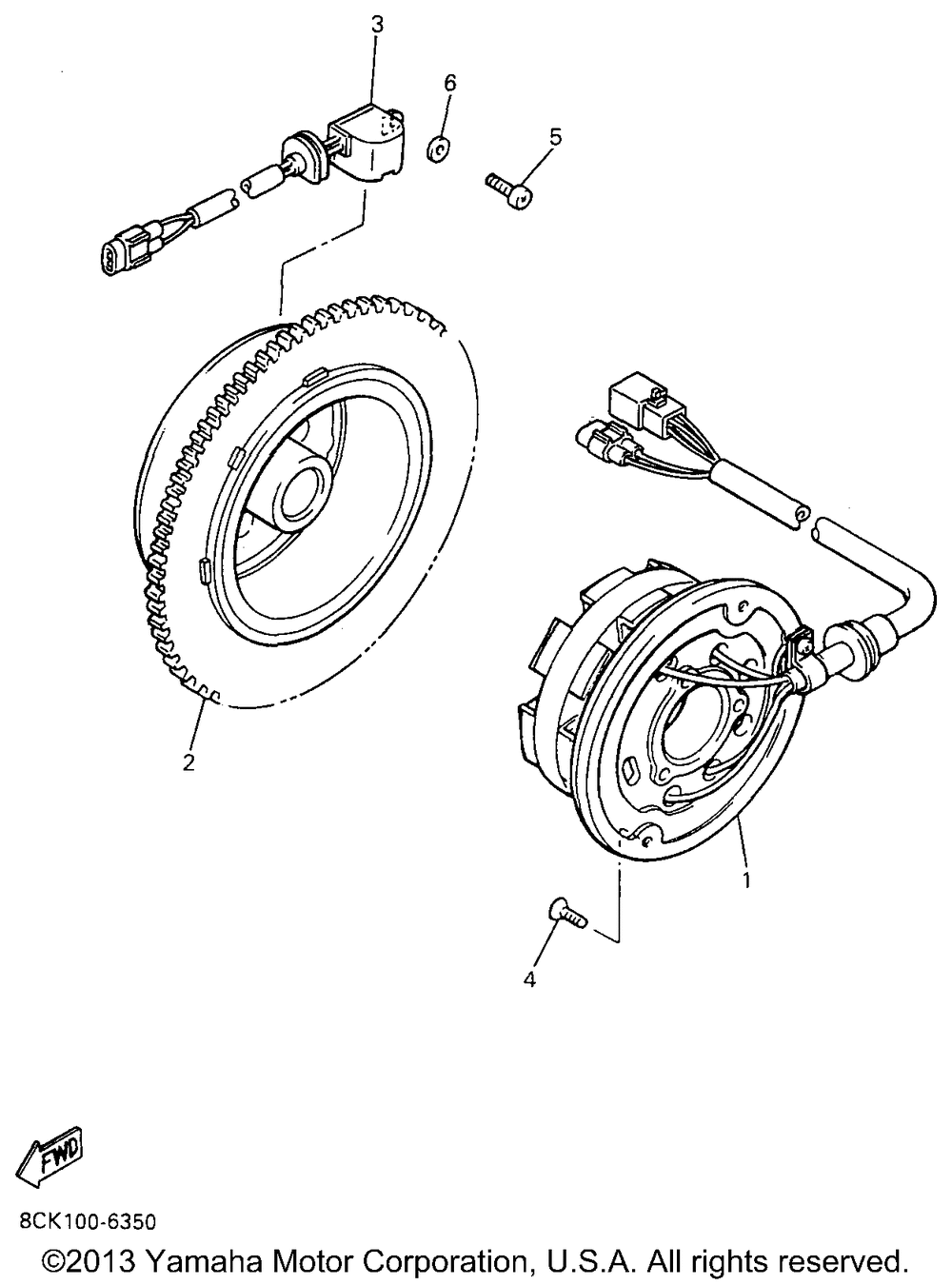 3
6
5
2
1
4
FWD
8CK100-6350
©2013 Yamaha Motor Corporation, U.S.A. All rights reserved.