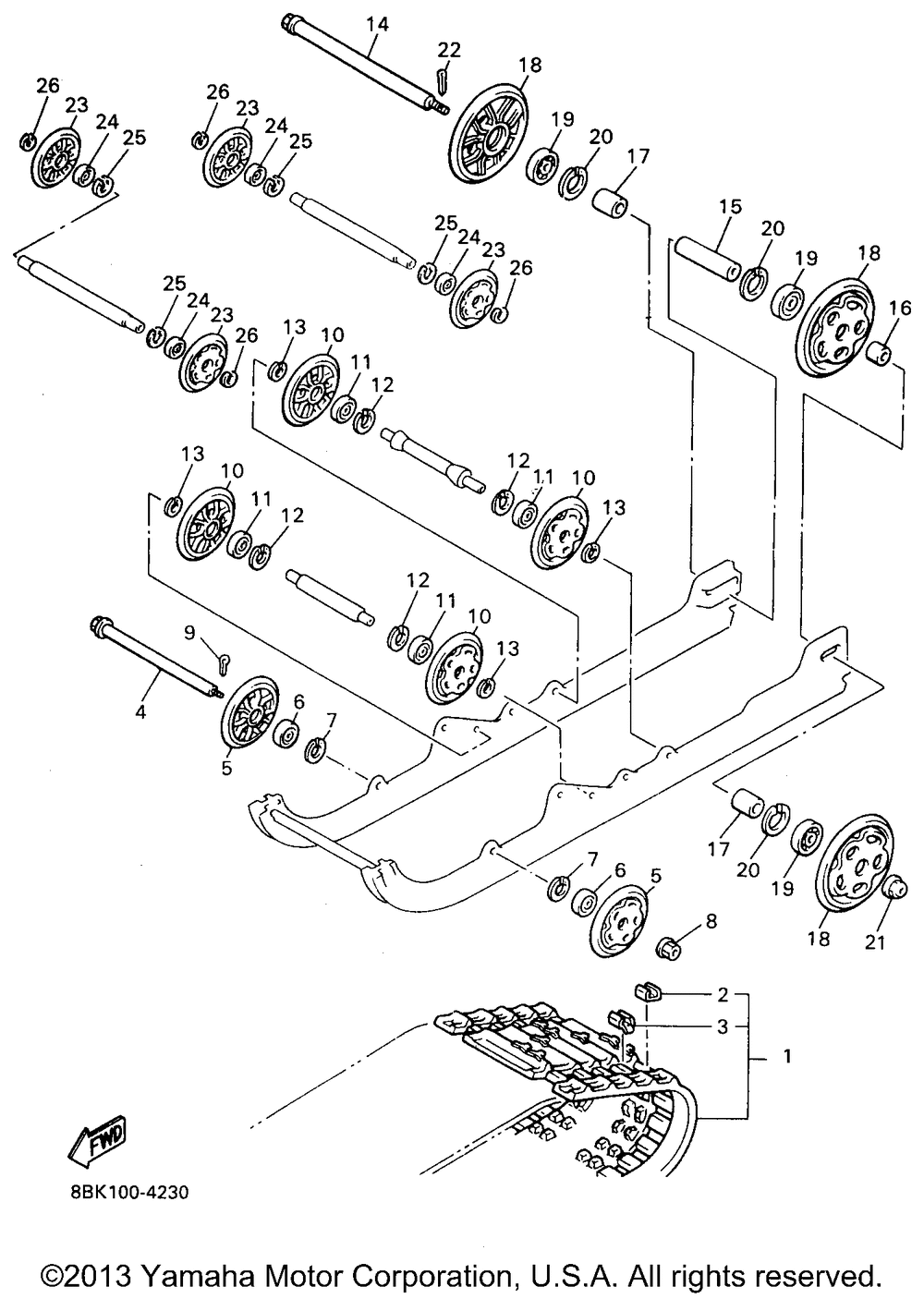 14
22
18
26
23
24
25
26
23
24
25
19
20
17
15
20
19
18
16
25
24
23
26
25
24
23
26
13
10
11
12
12
11
10
13
13
10
11
12
12
11
10
13
9
4
5
6
7
17
20
19
18
21
7
6
5
8
2
3
1
FWD
8BK100-4230

©2013 Yamaha Motor Corporation, U.S.A. All rights reserved.