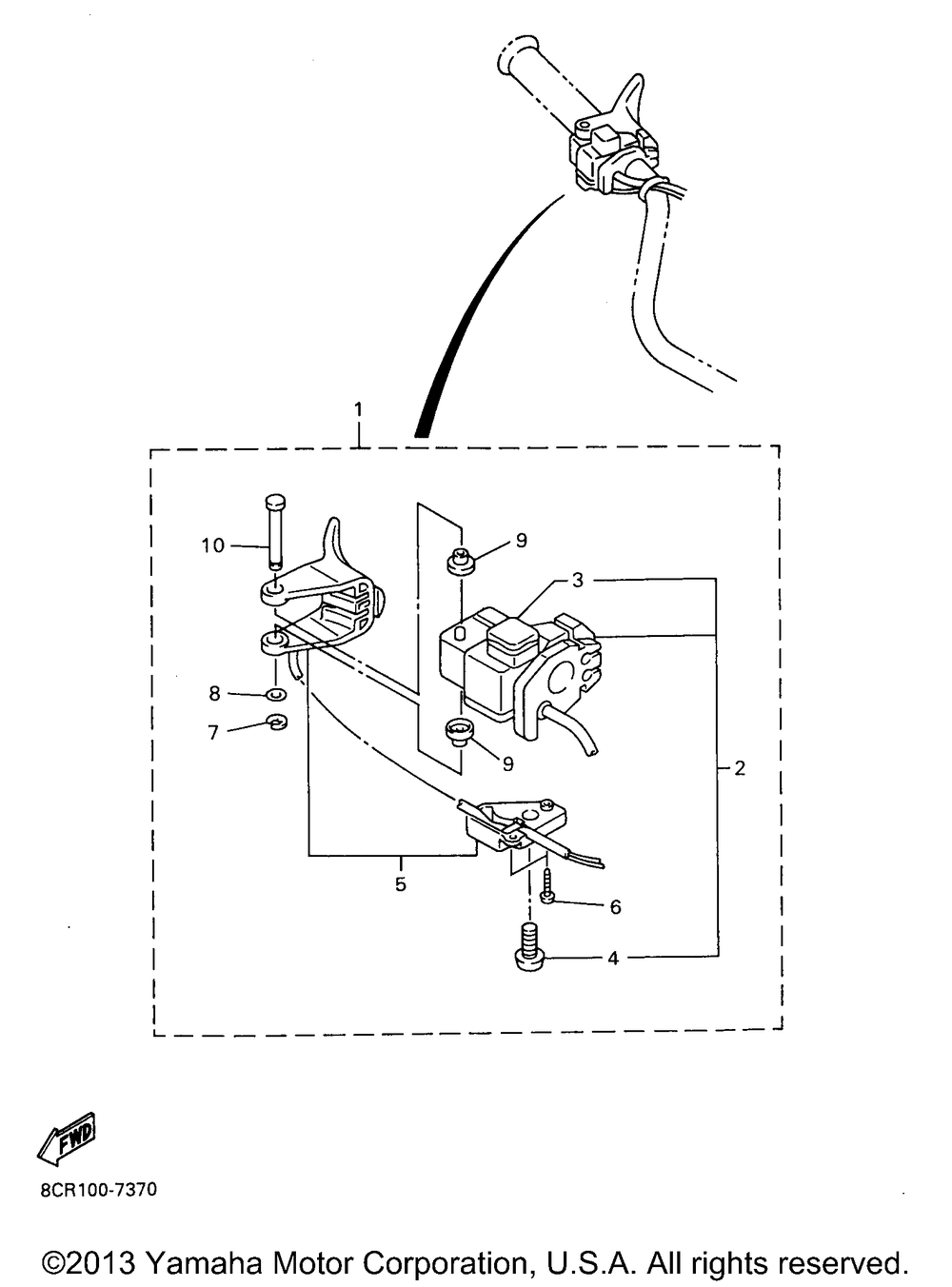 1
10
9
3
8
7
9
2
5
6
4
FWD
8CR100-7370
©2013 Yamaha Motor Corporation, U.S.A. All rights reserved.