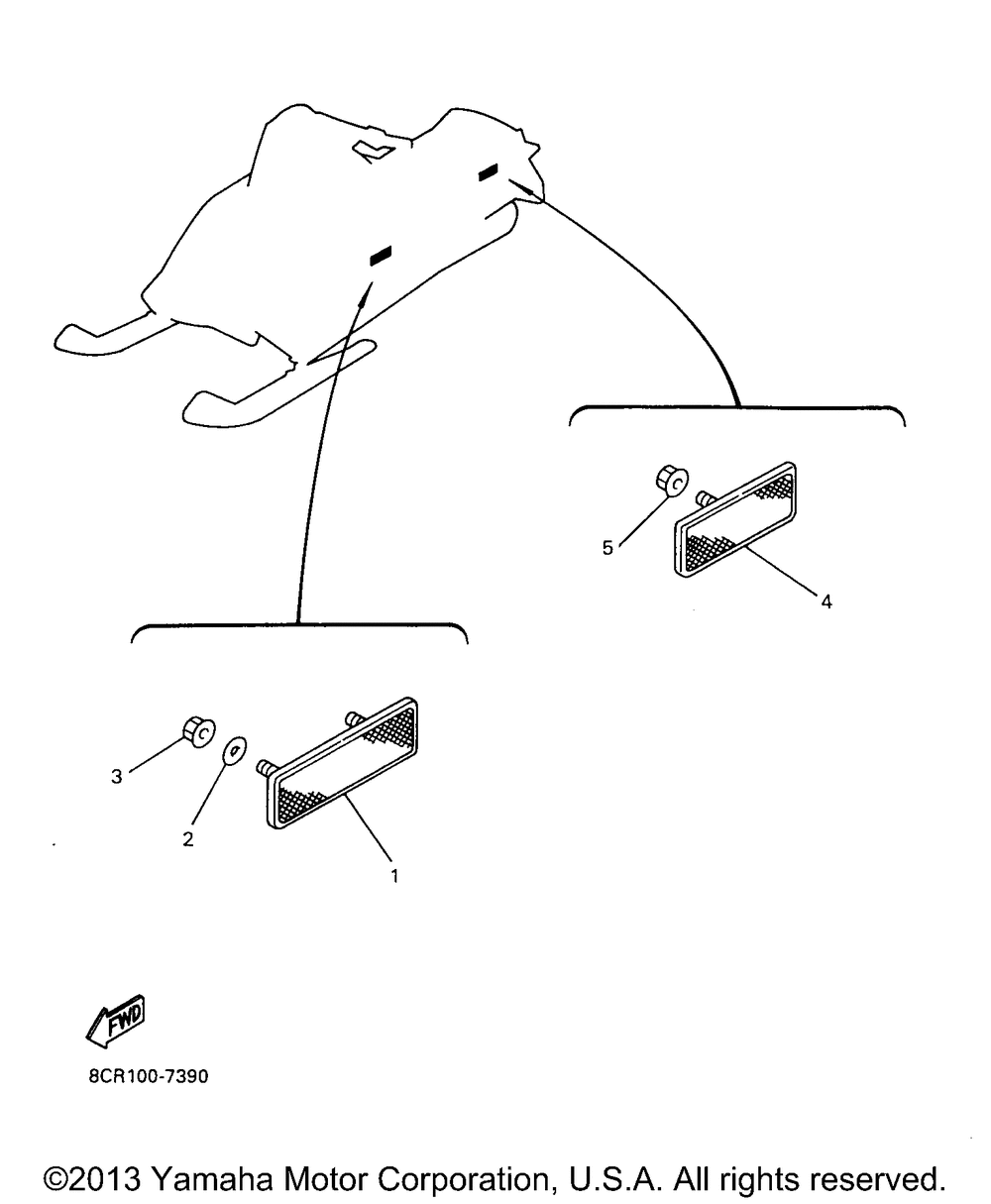 5

4

3

2

1

FWD

8CR100-7390

©2013 Yamaha Motor Corporation, U.S.A. All rights reserved.