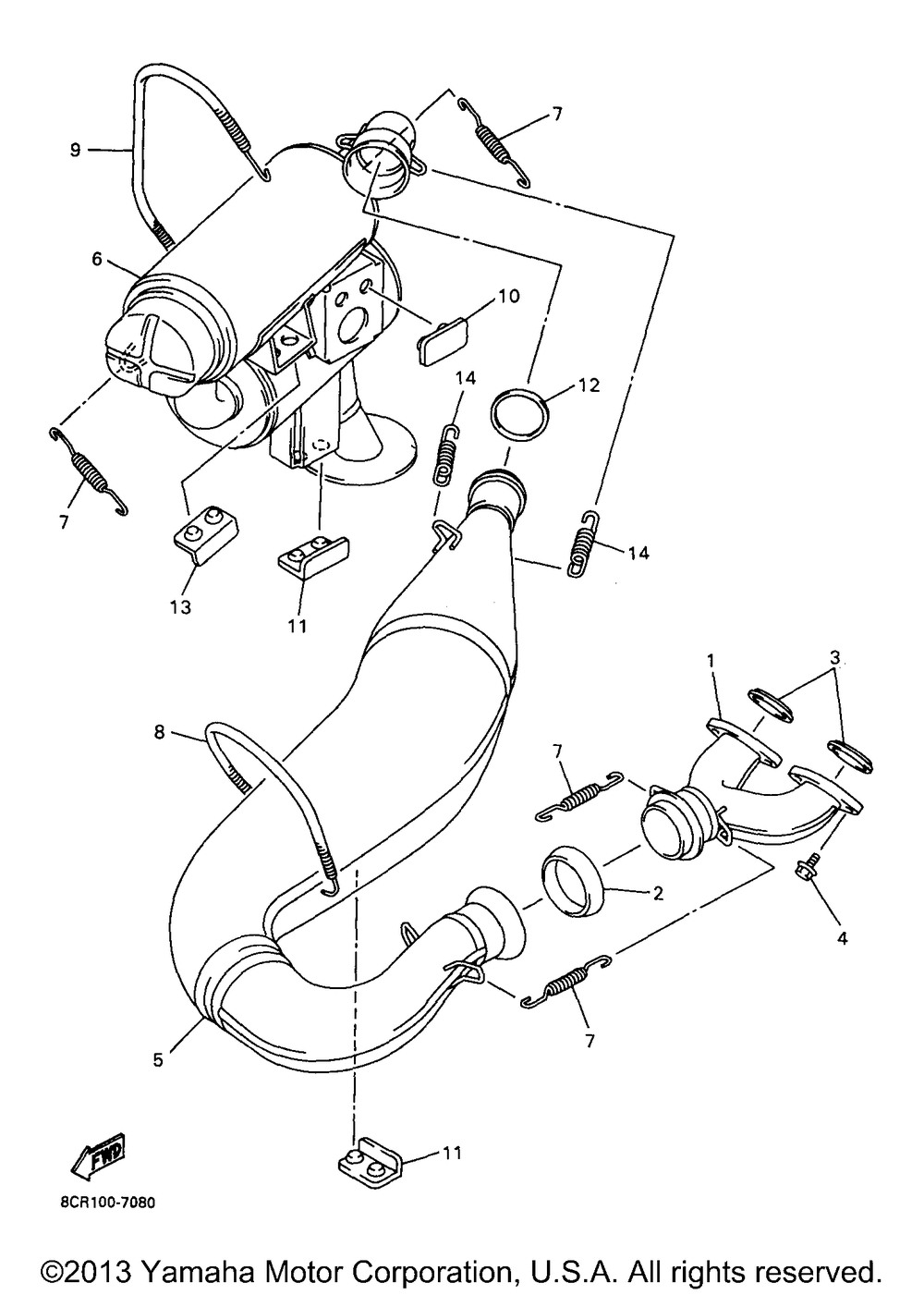 9
7
6
10
14
12
7
13
11
14
1
3
8
7
2
4
7
5
11
FWD
8CR100-7080

©2013 Yamaha Motor Corporation, U.S.A. All rights reserved.